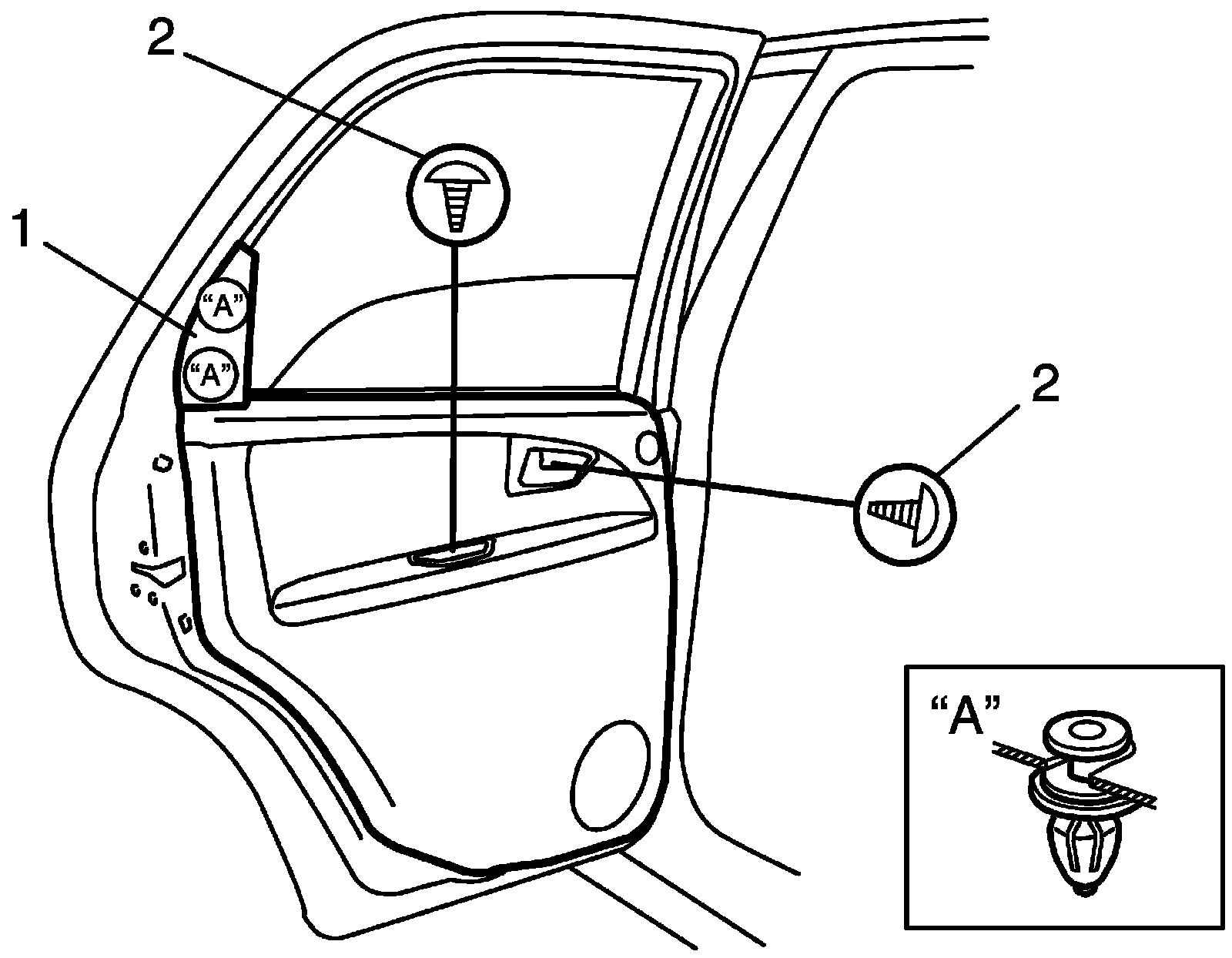 2
1
“A”
“A”
2
“A”