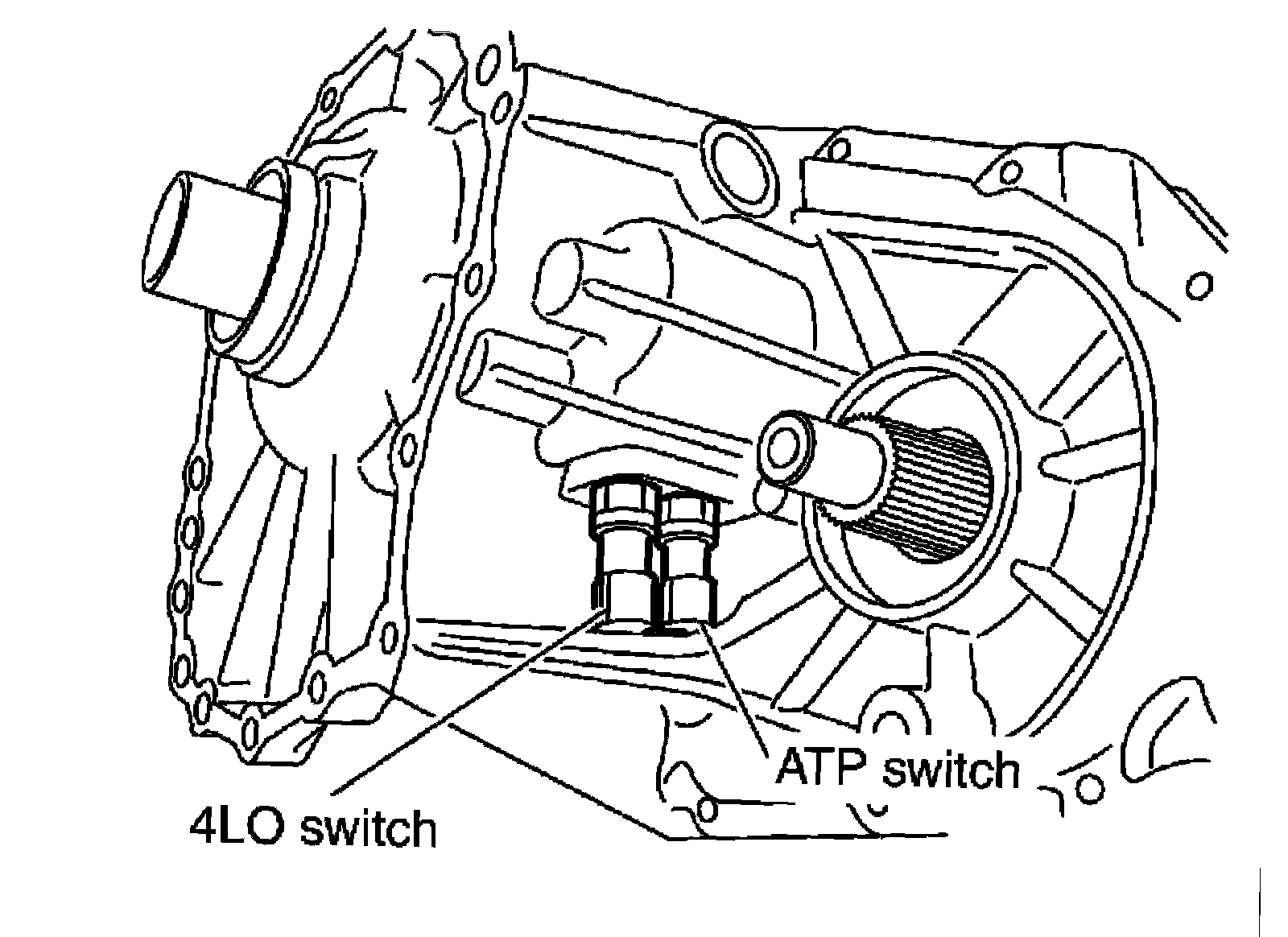 ATP switch

4LO switch