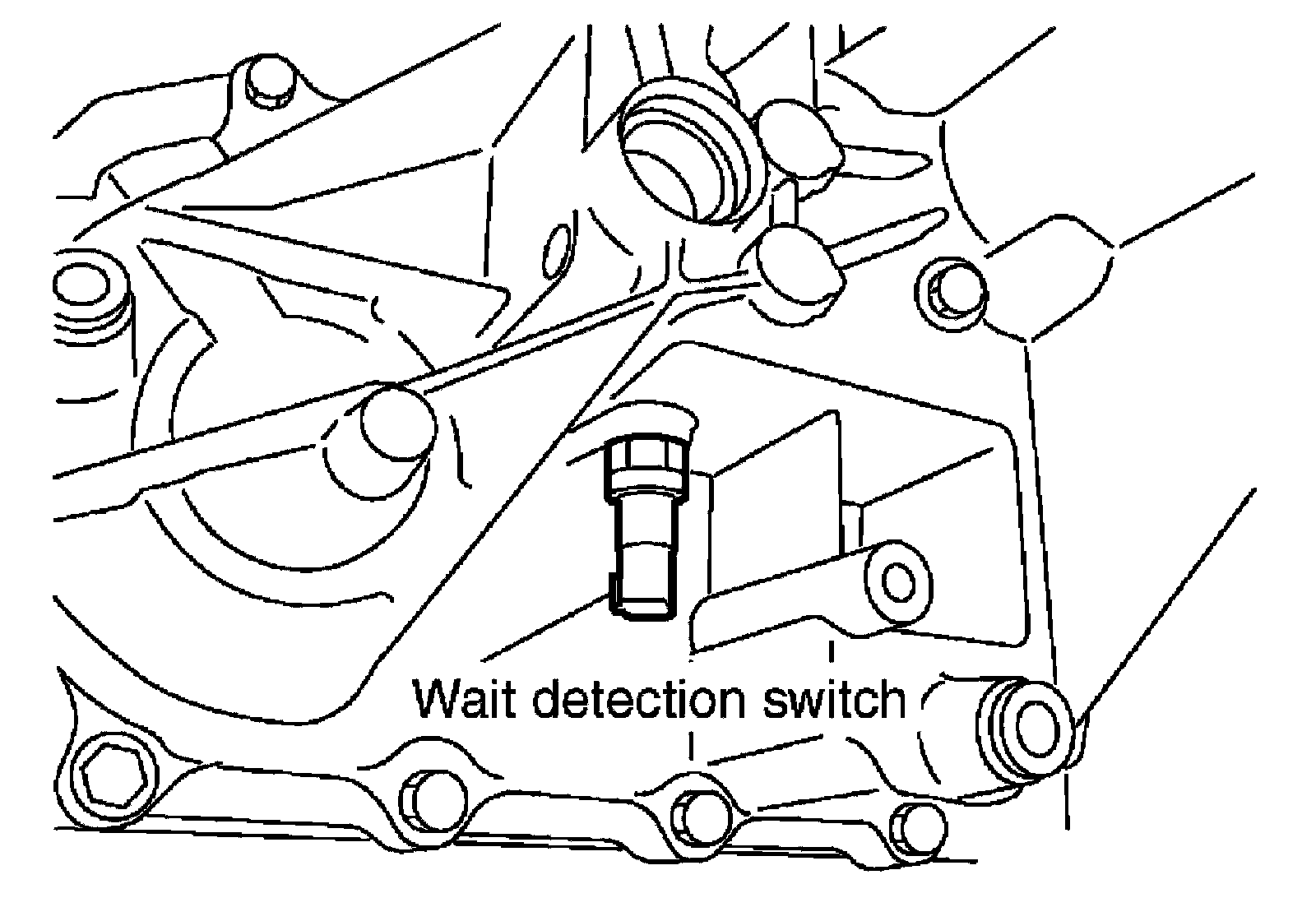 Wait detection switch