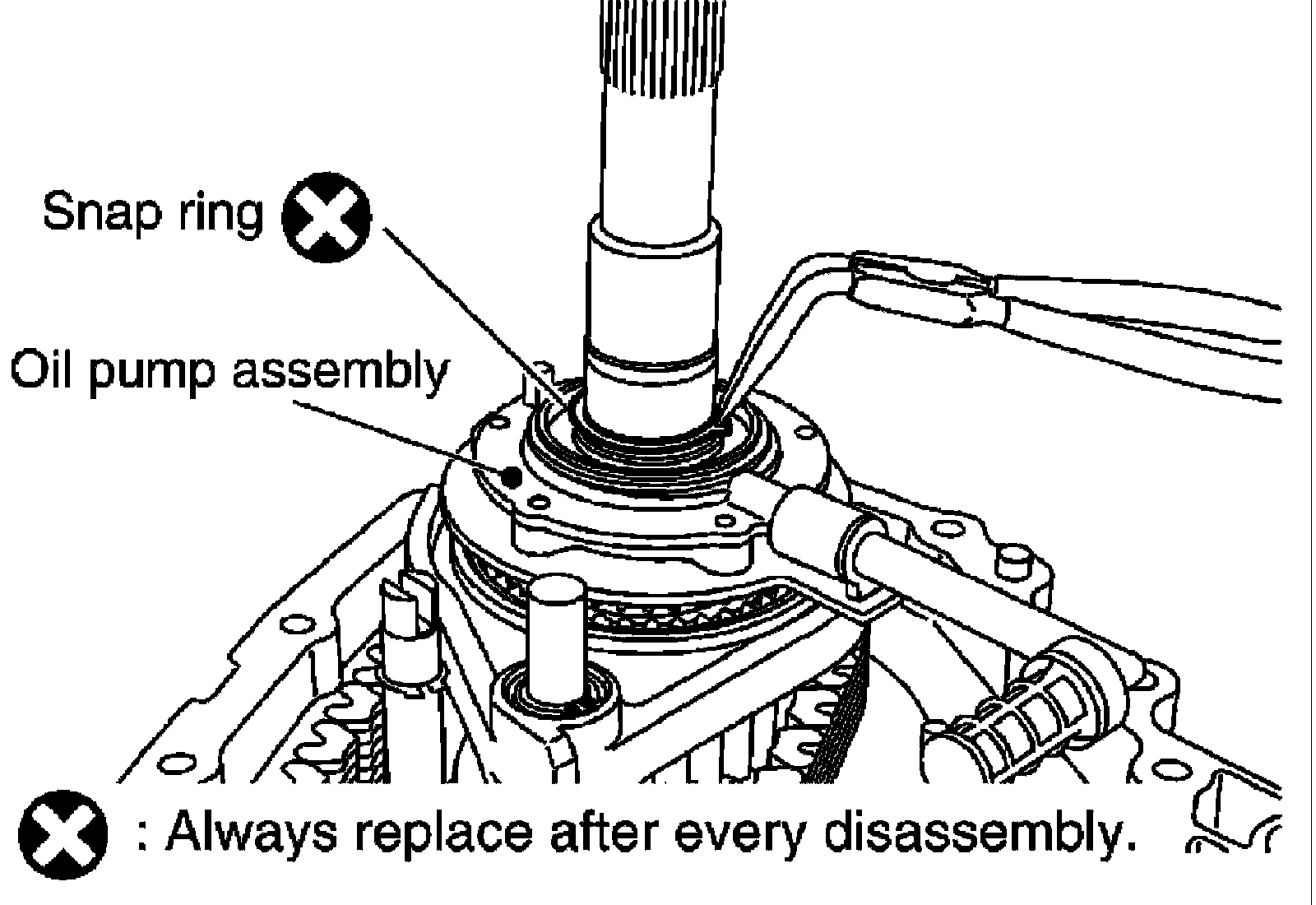 Snap ring

Oil pump assembly

: Always replace after every disassembly.