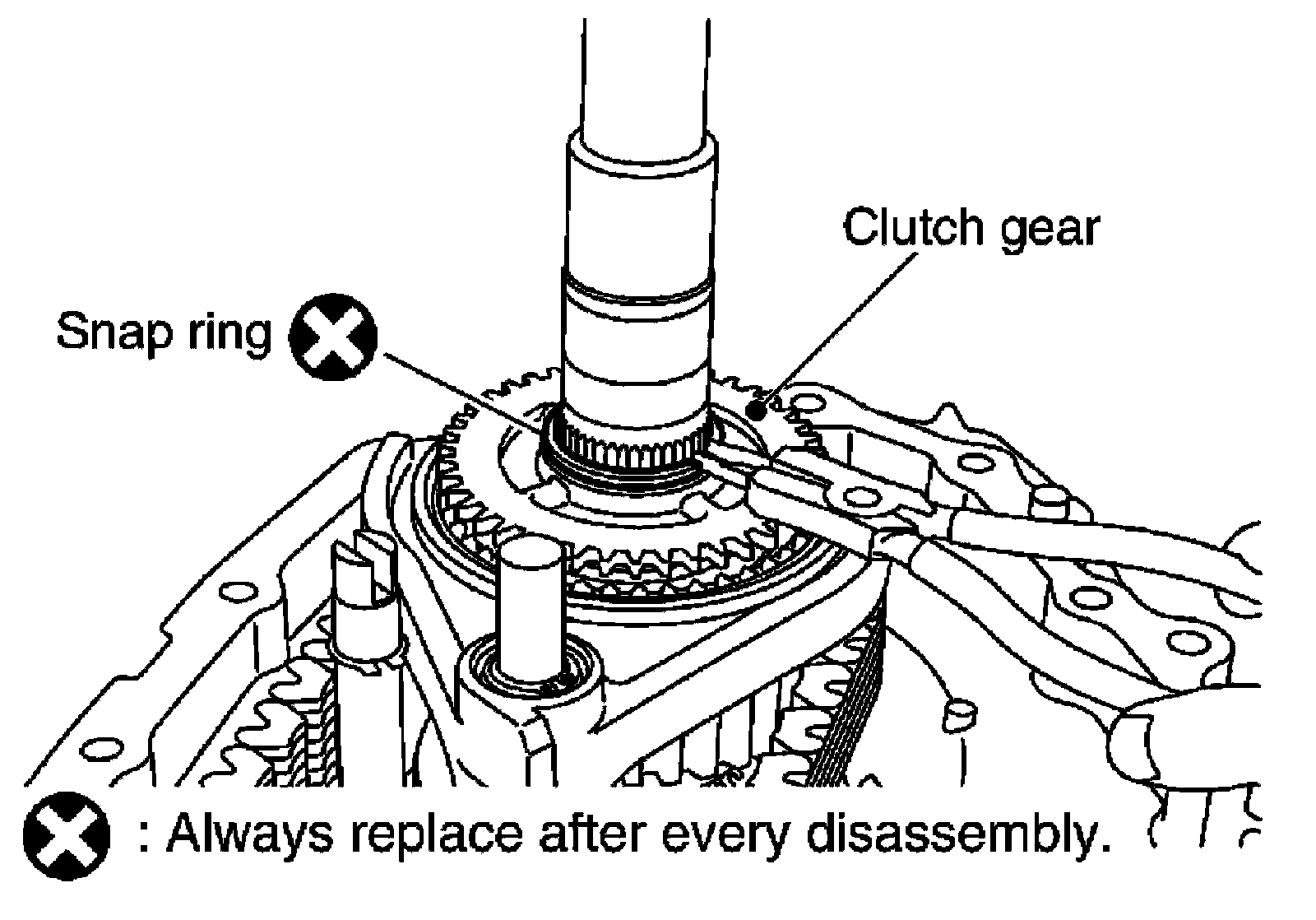 Clutch gear

Snap ring

: Always replace after every disassembly.