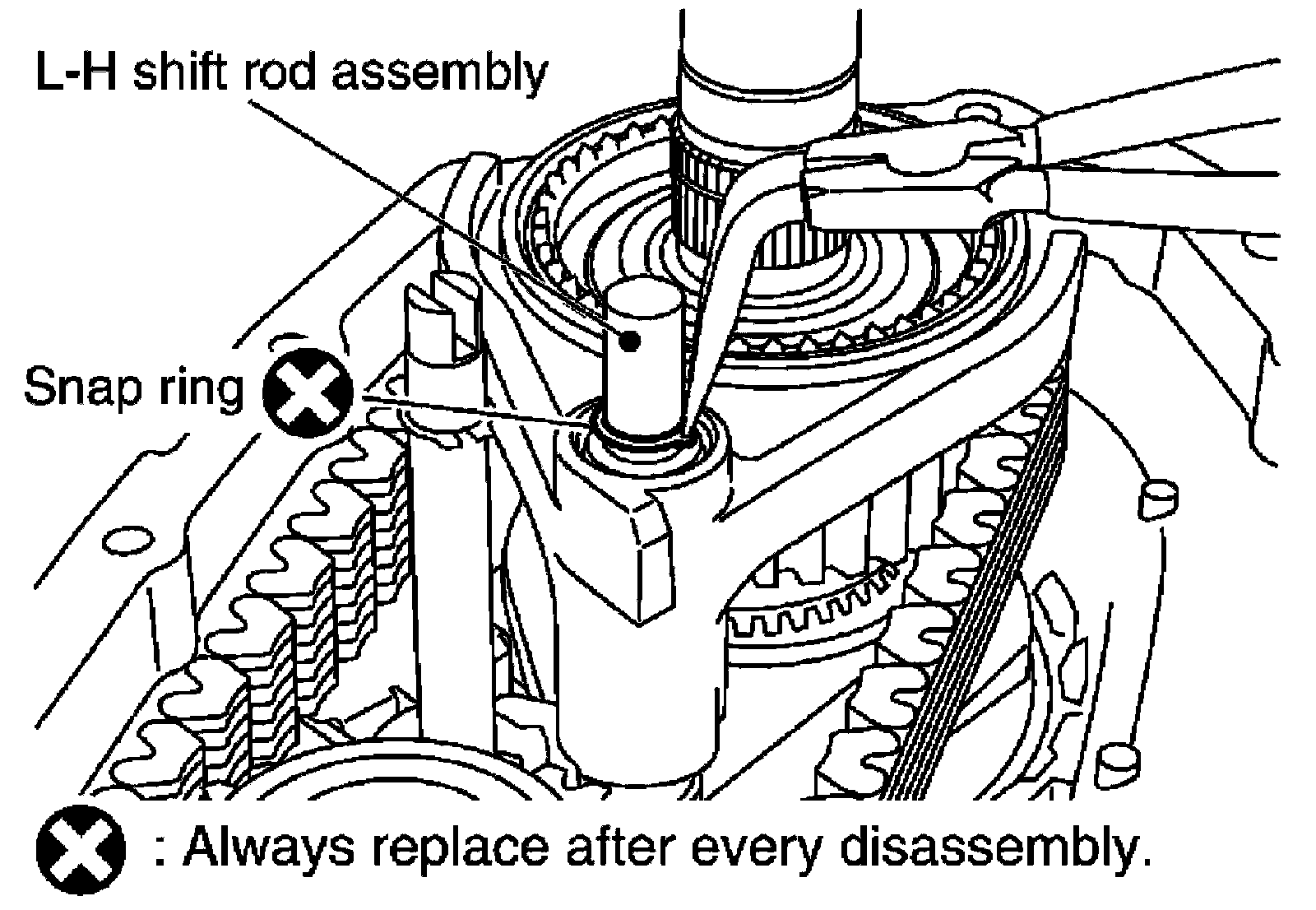 L-H shift rod assembly

Snap ring

: Always replace after every disassembly.