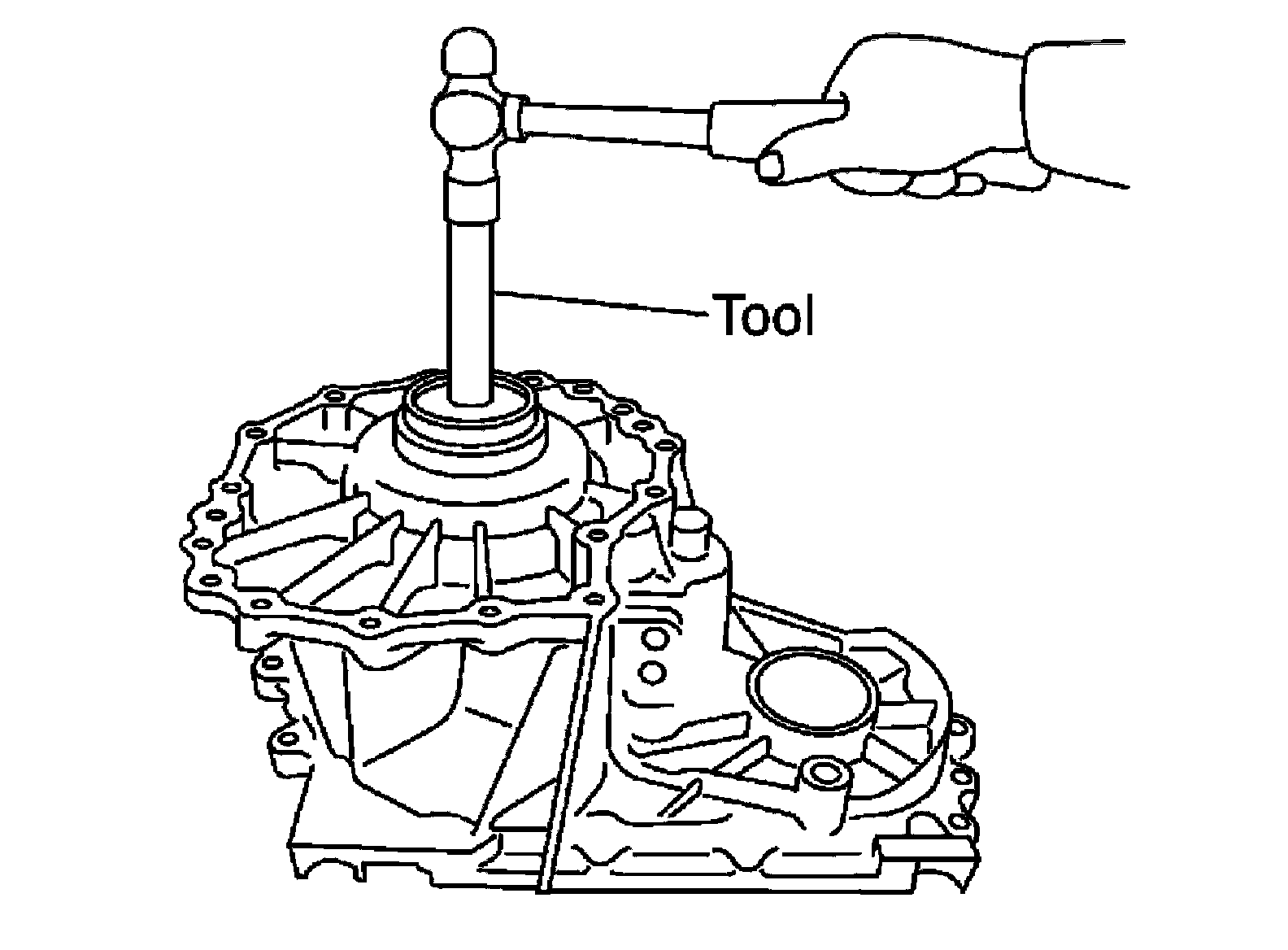 Tool