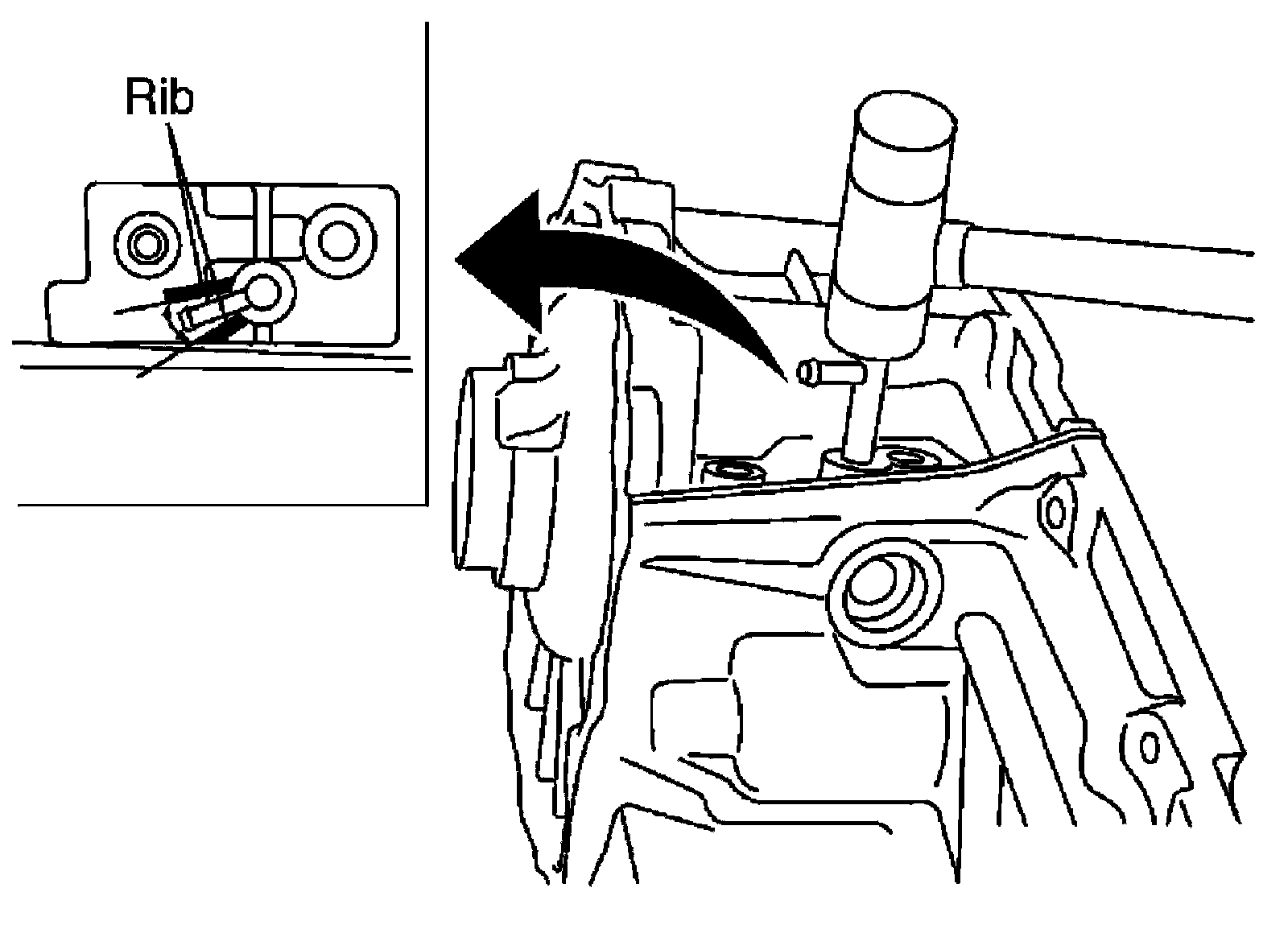 Rib