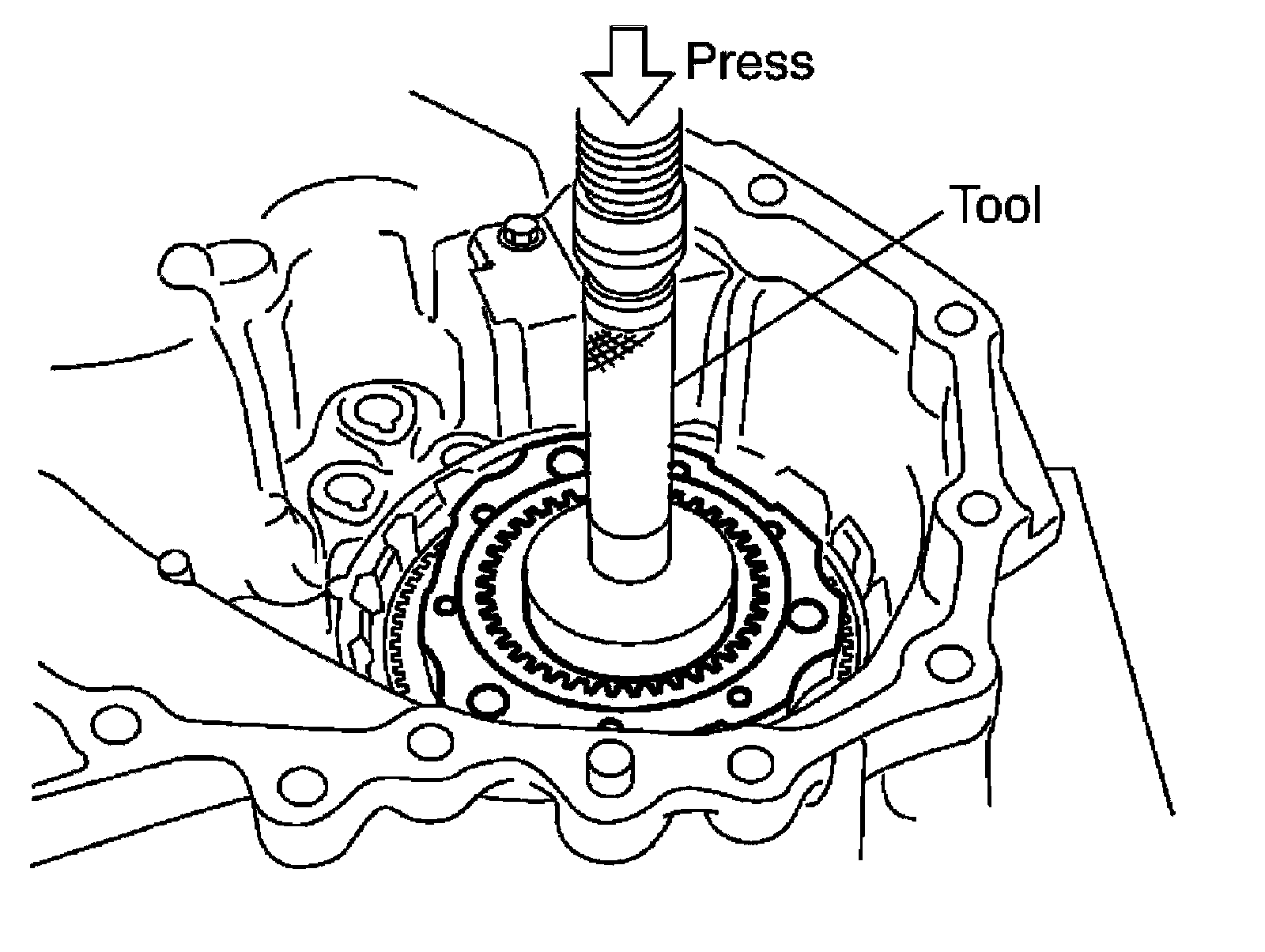 Press

Tool