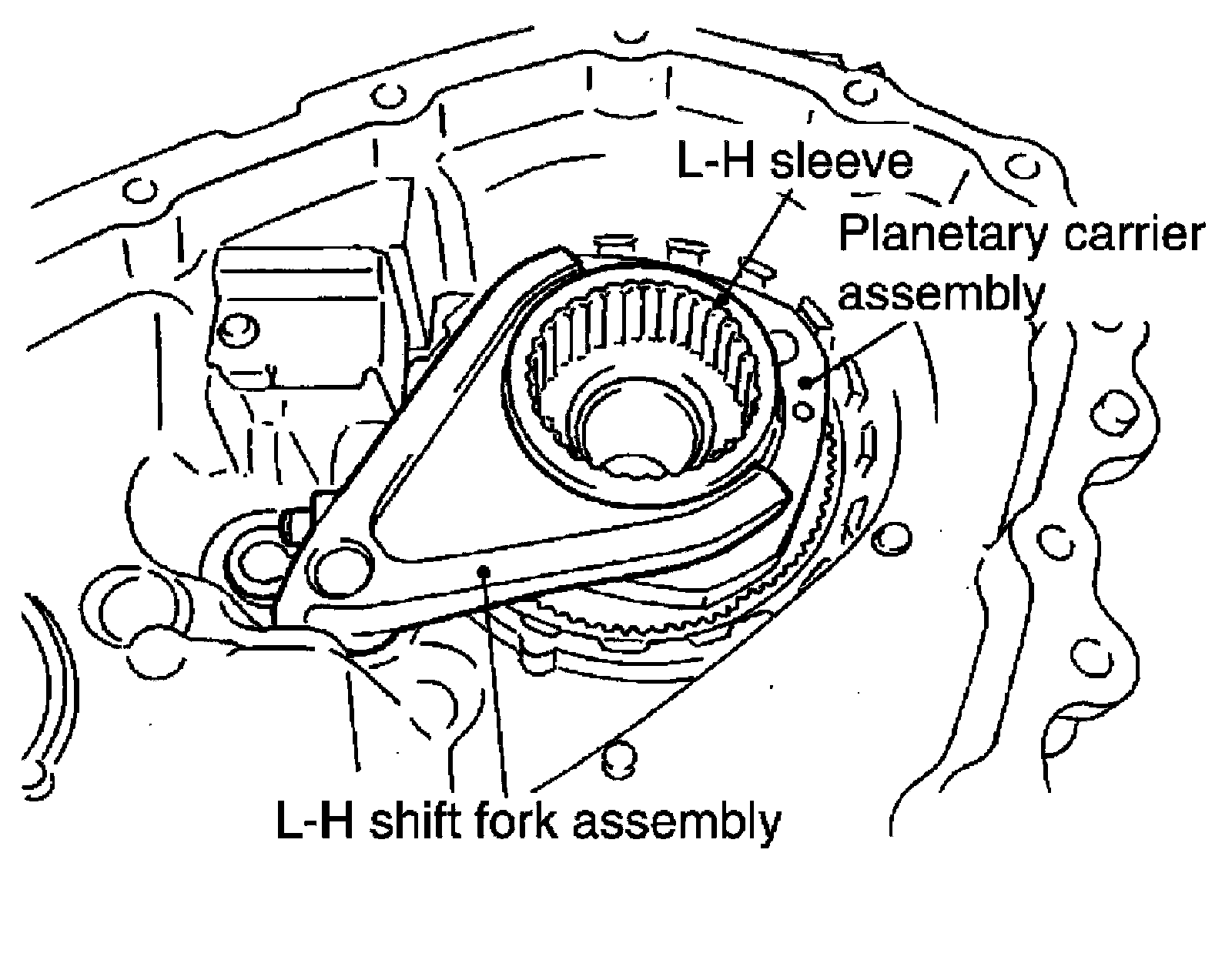 L-H sleeve

Planetary carrier assembly

L-H shift fork assembly