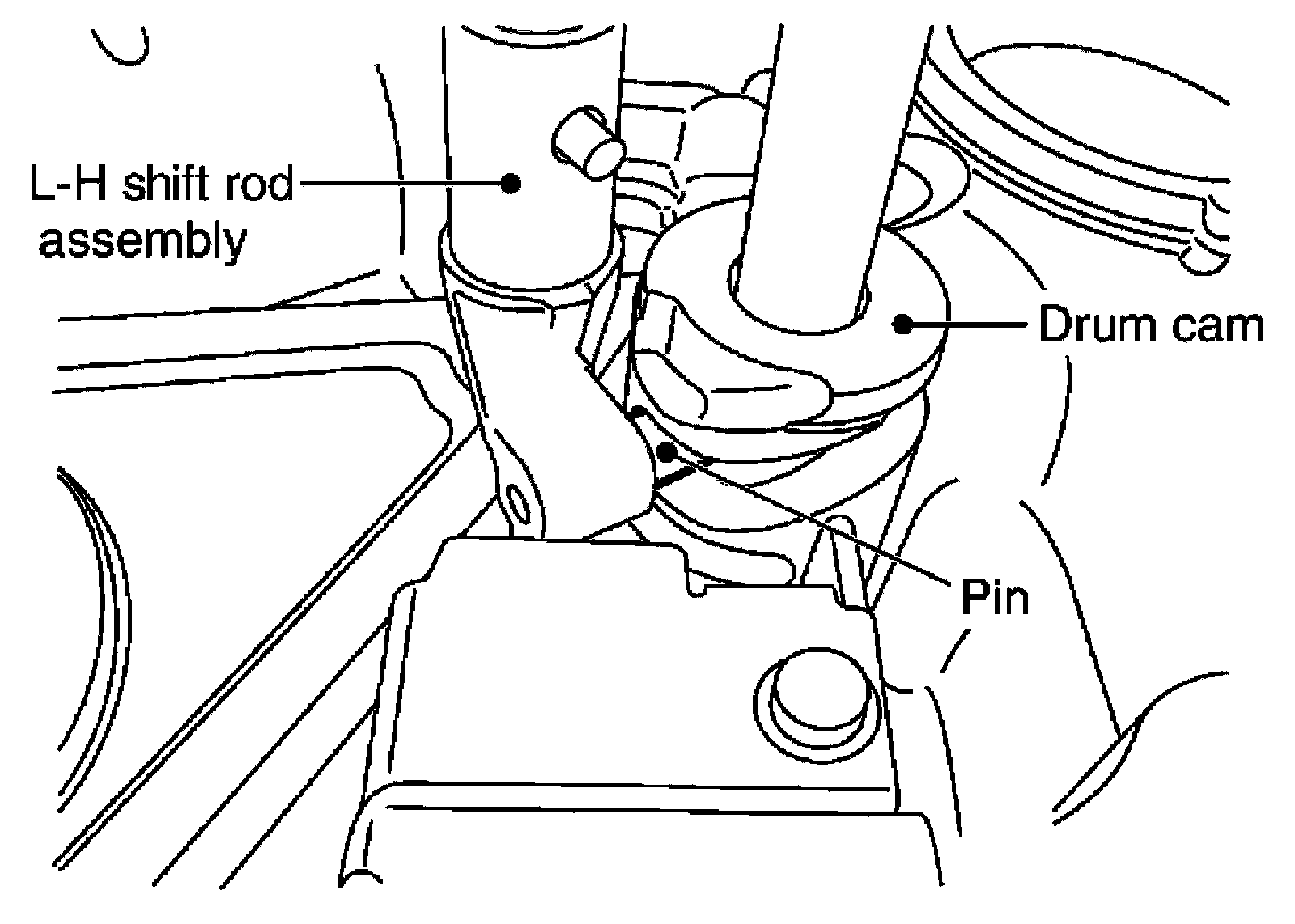 L-H shift rod assembly

Drum cam

Pin