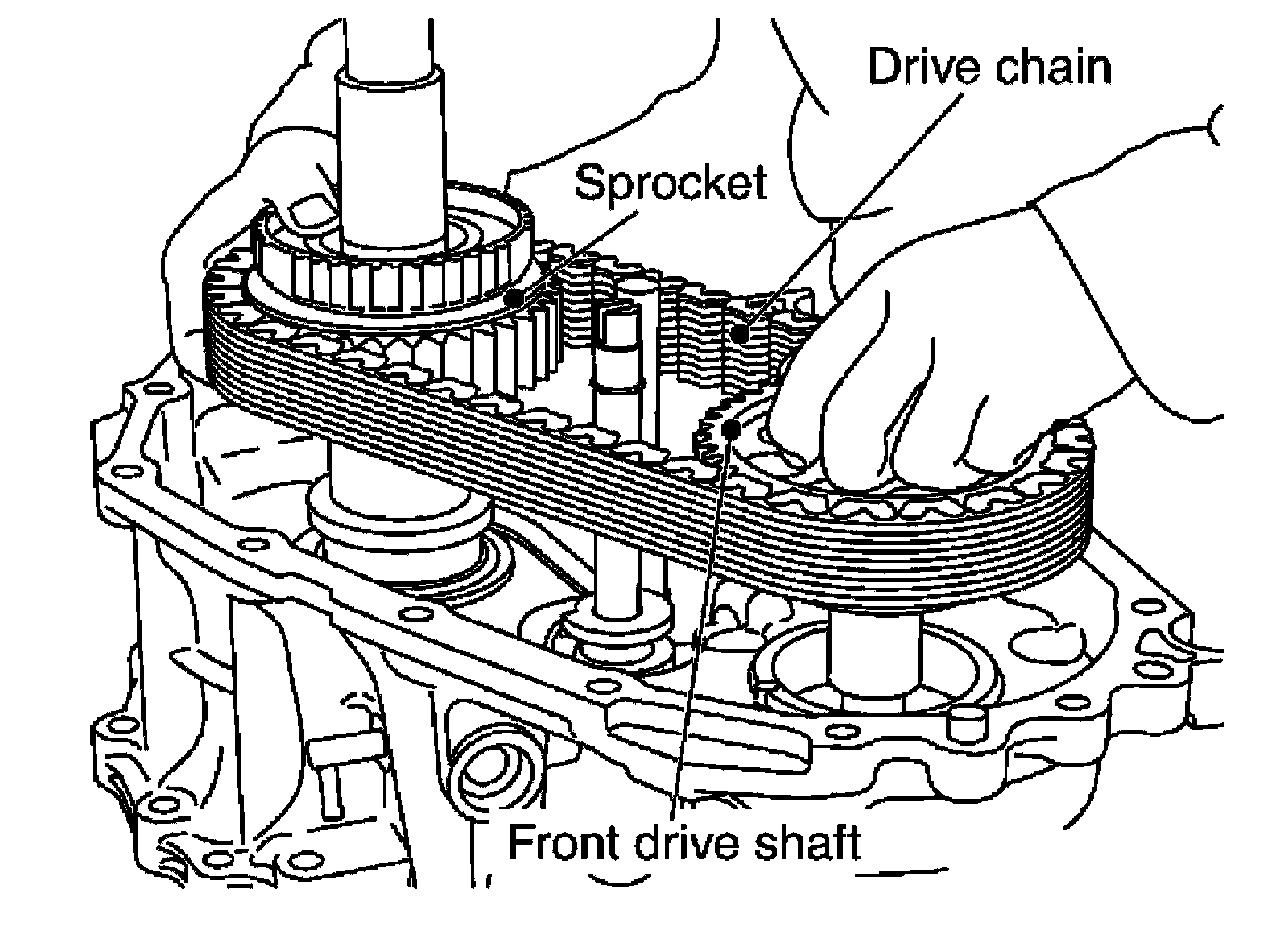 Drive chain
Sprocket
Front drive shaft