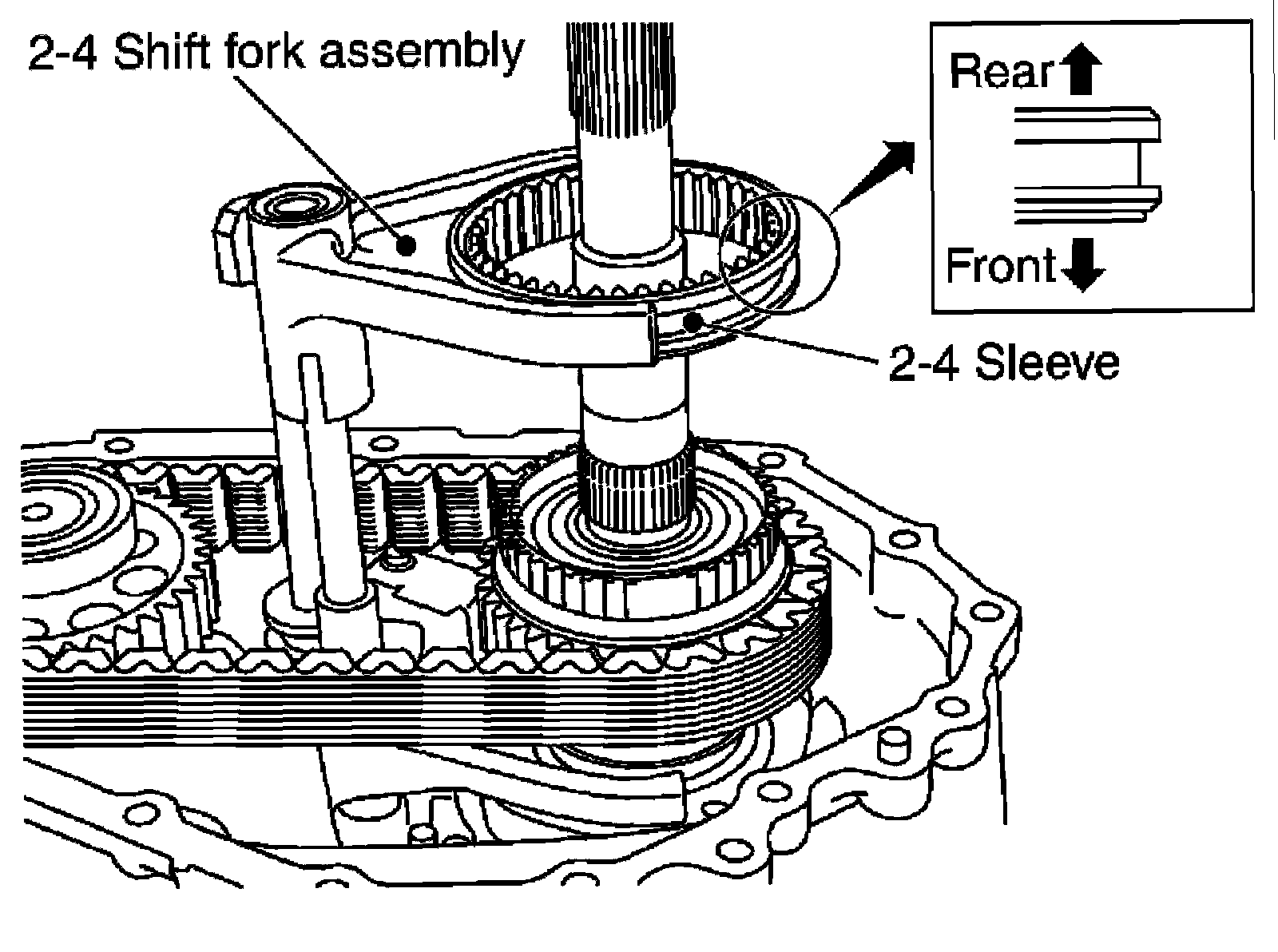 2-4 Shift fork assembly

Rear

Front

2-4 Sleeve