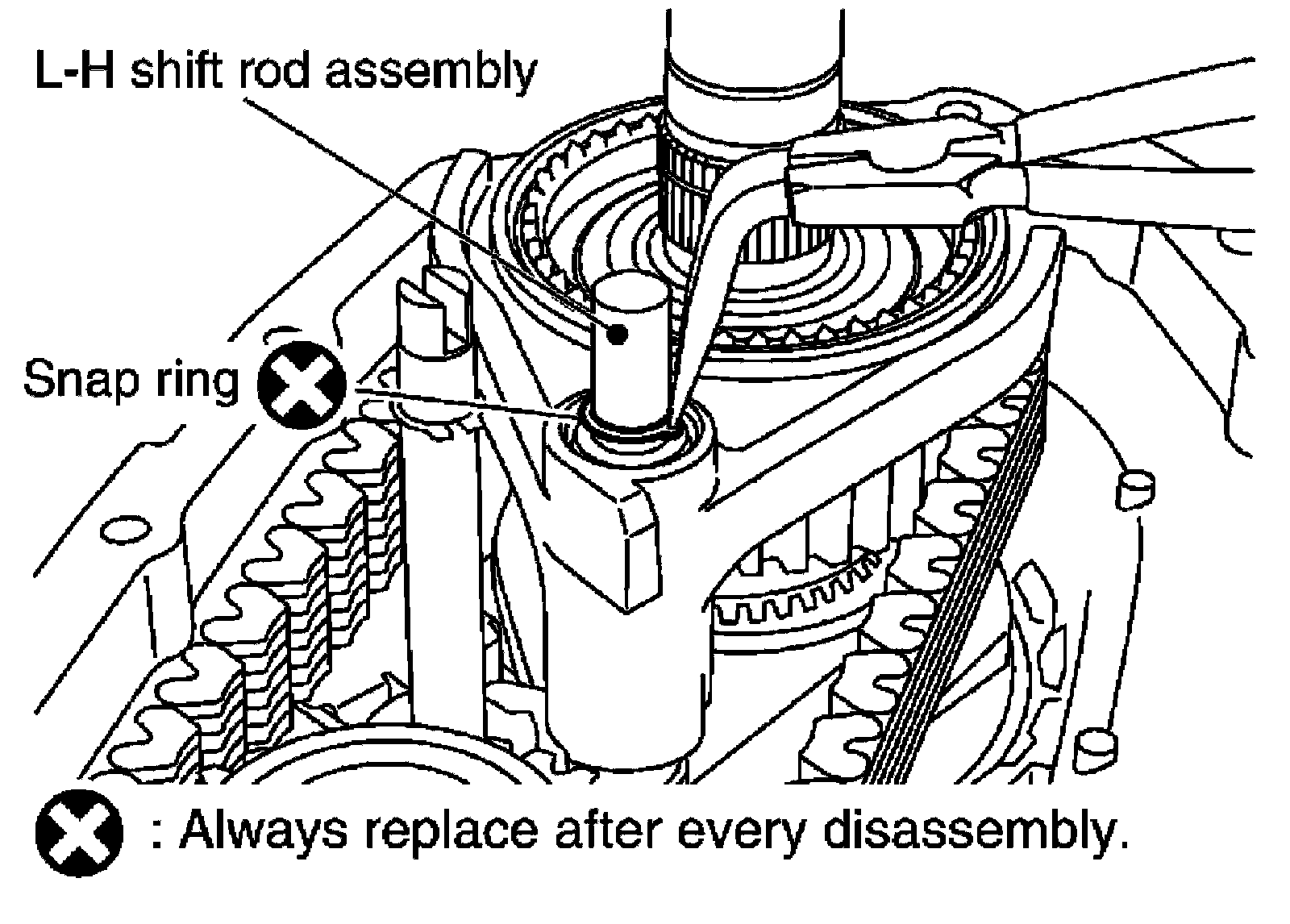 L-H shift rod assembly

Snap ring

: Always replace after every disassembly.