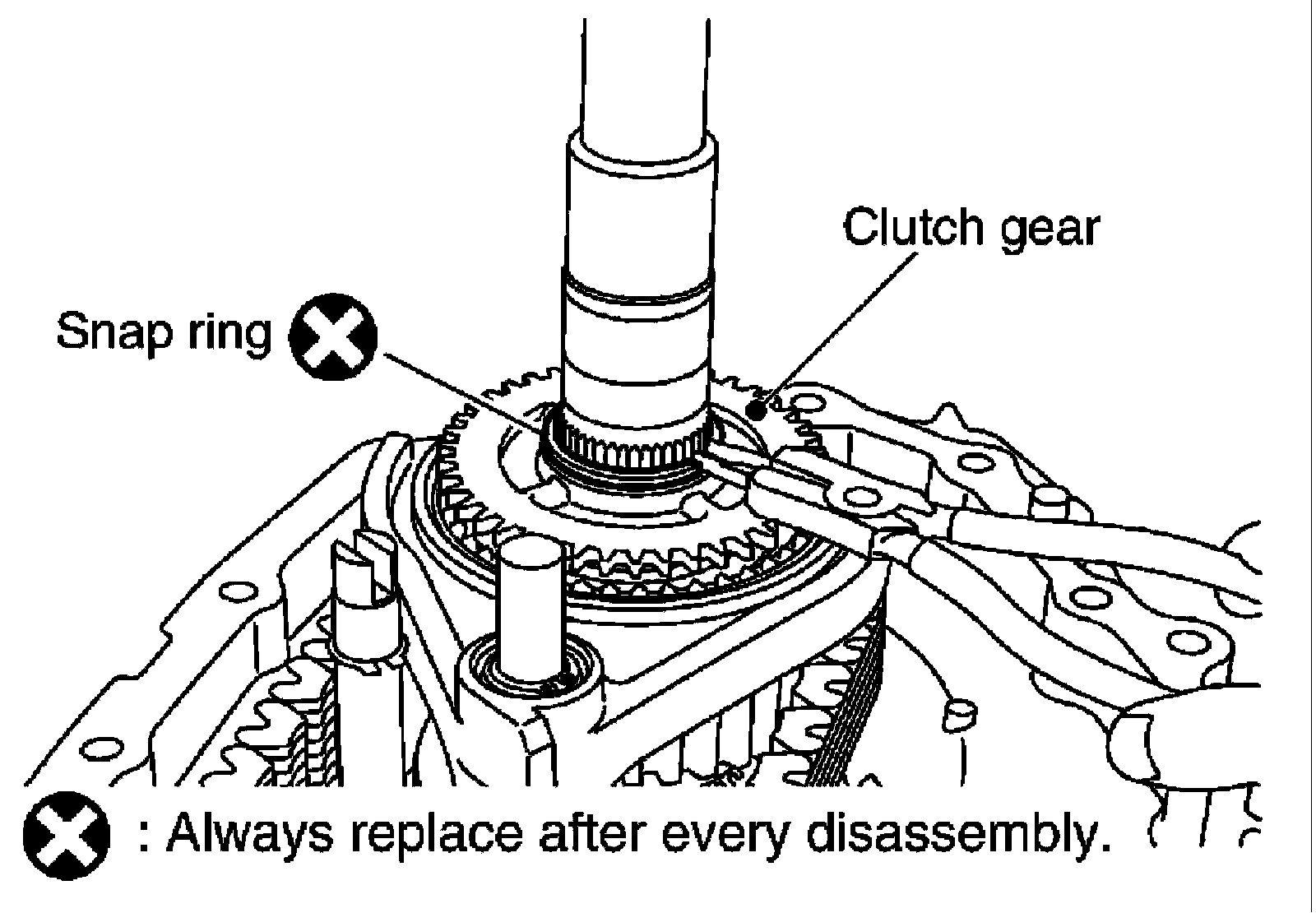 Clutch gear

Snap ring

: Always replace after every disassembly.