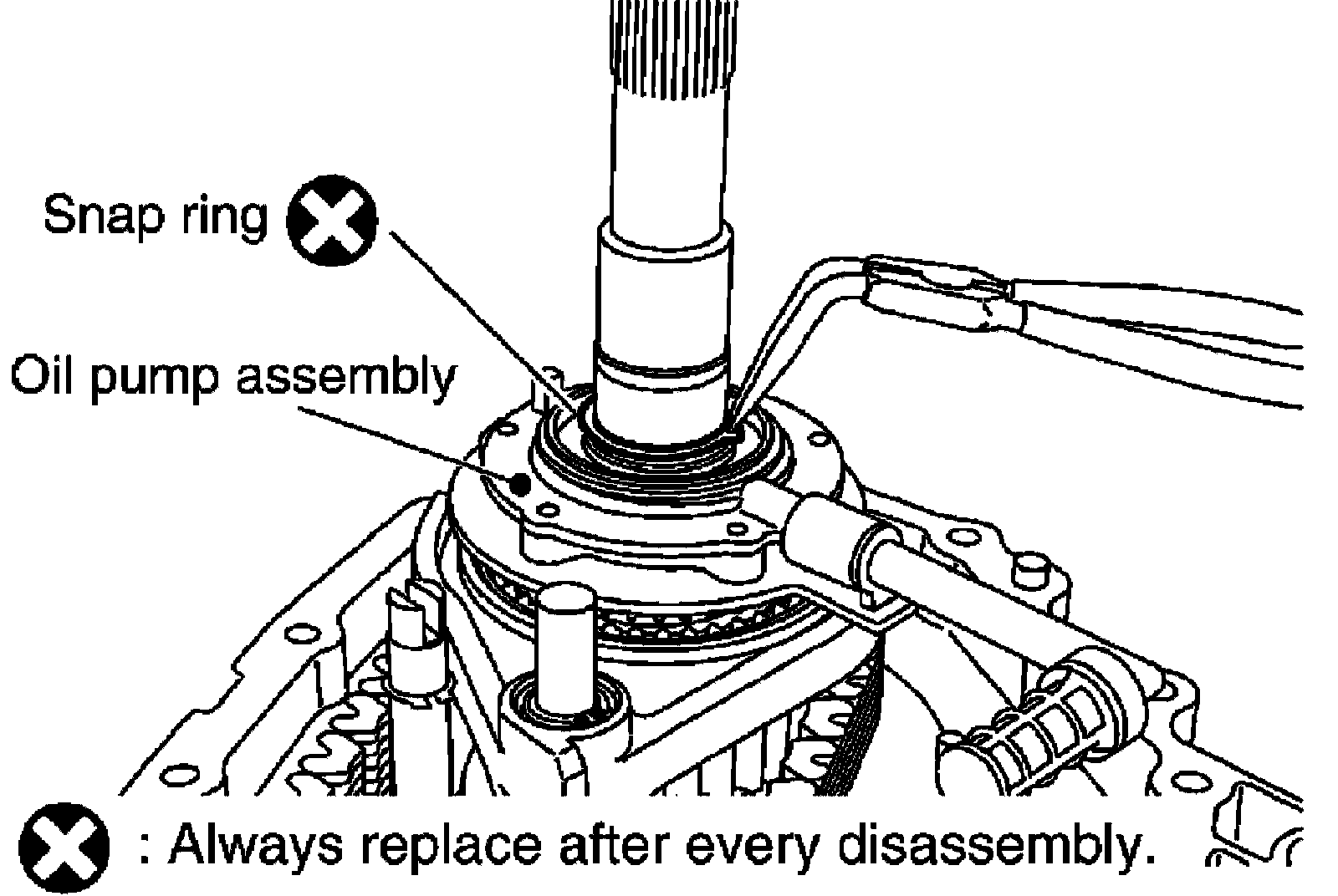 Snap ring

Oil pump assembly

: Always replace after every disassembly.