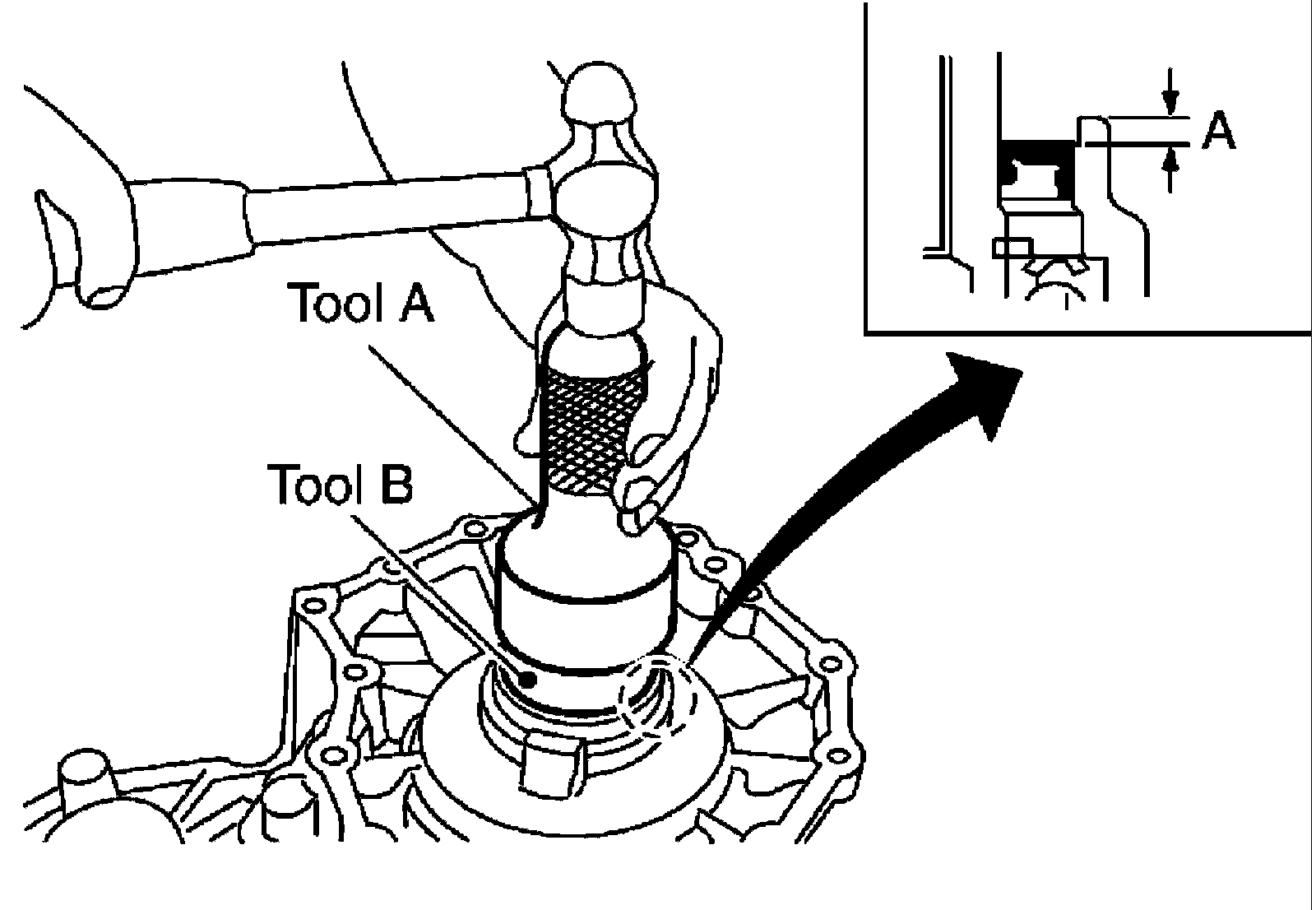 A

Tool A

Tool B