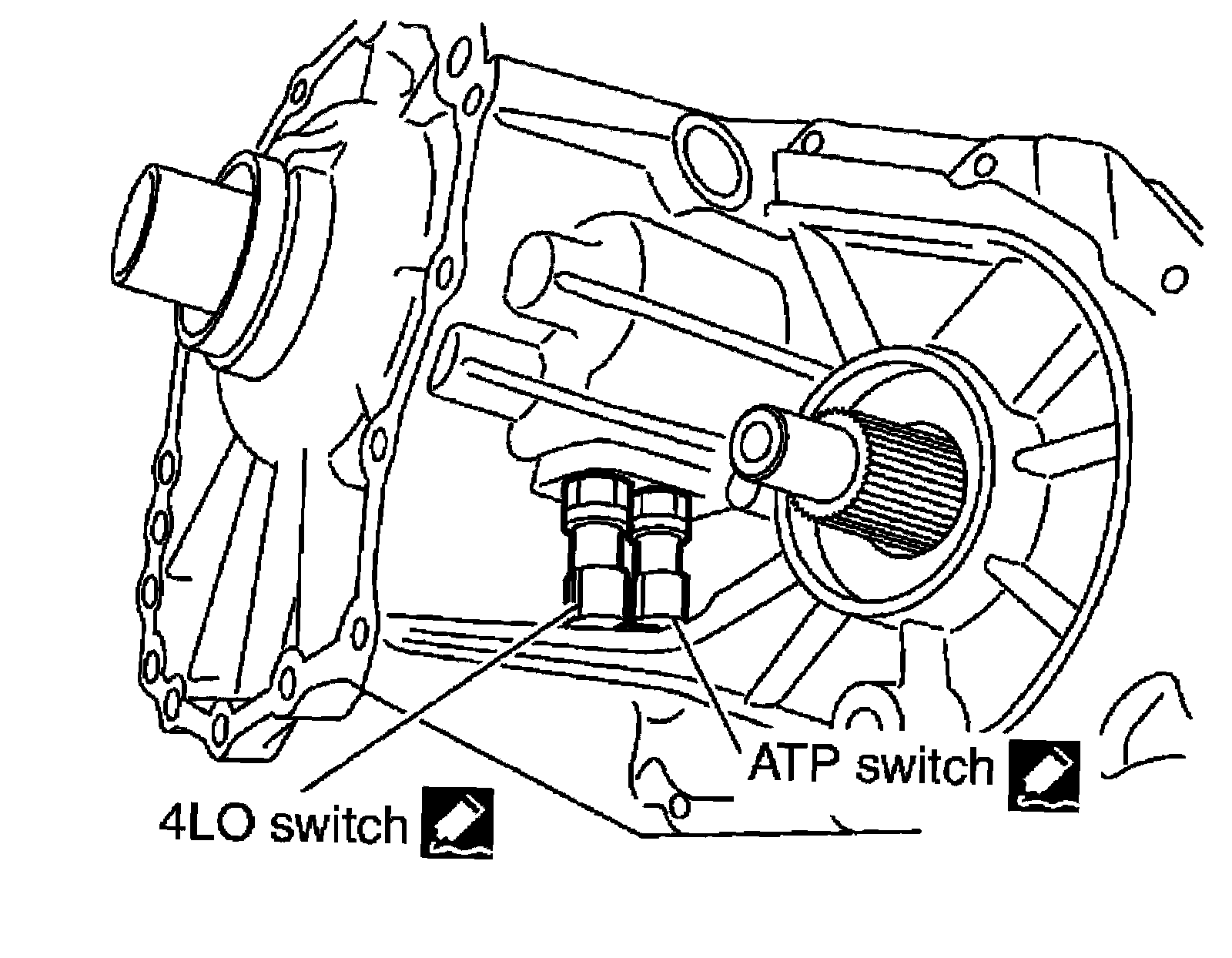 ATP switch

4LO switch