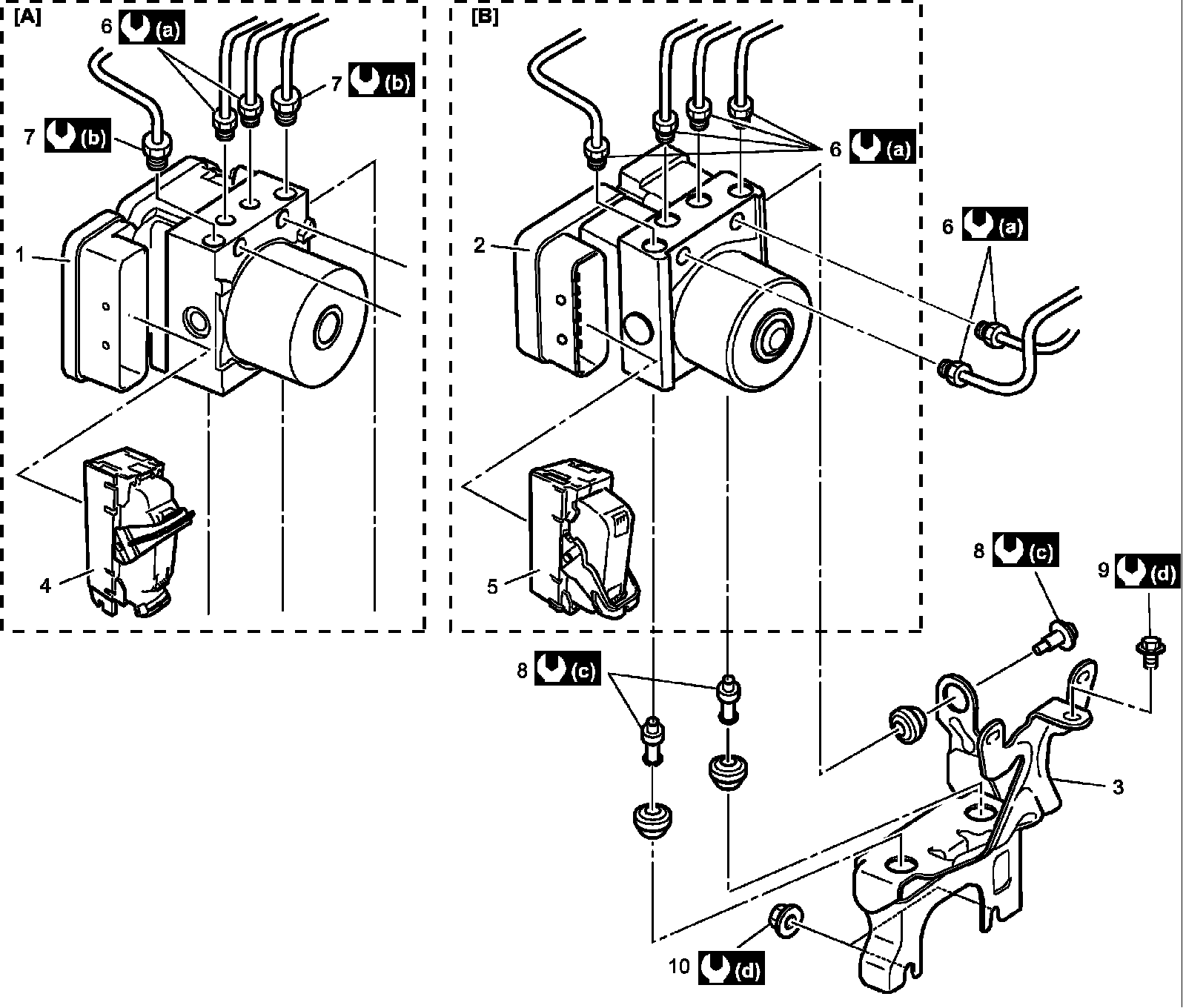 [A]
6 (a)
7 (b)
7 (b)
1
4
[B]
6 (a)
6 (a)
2
5
8 (c)
9 (d)
8 (c)
3
10 (d)