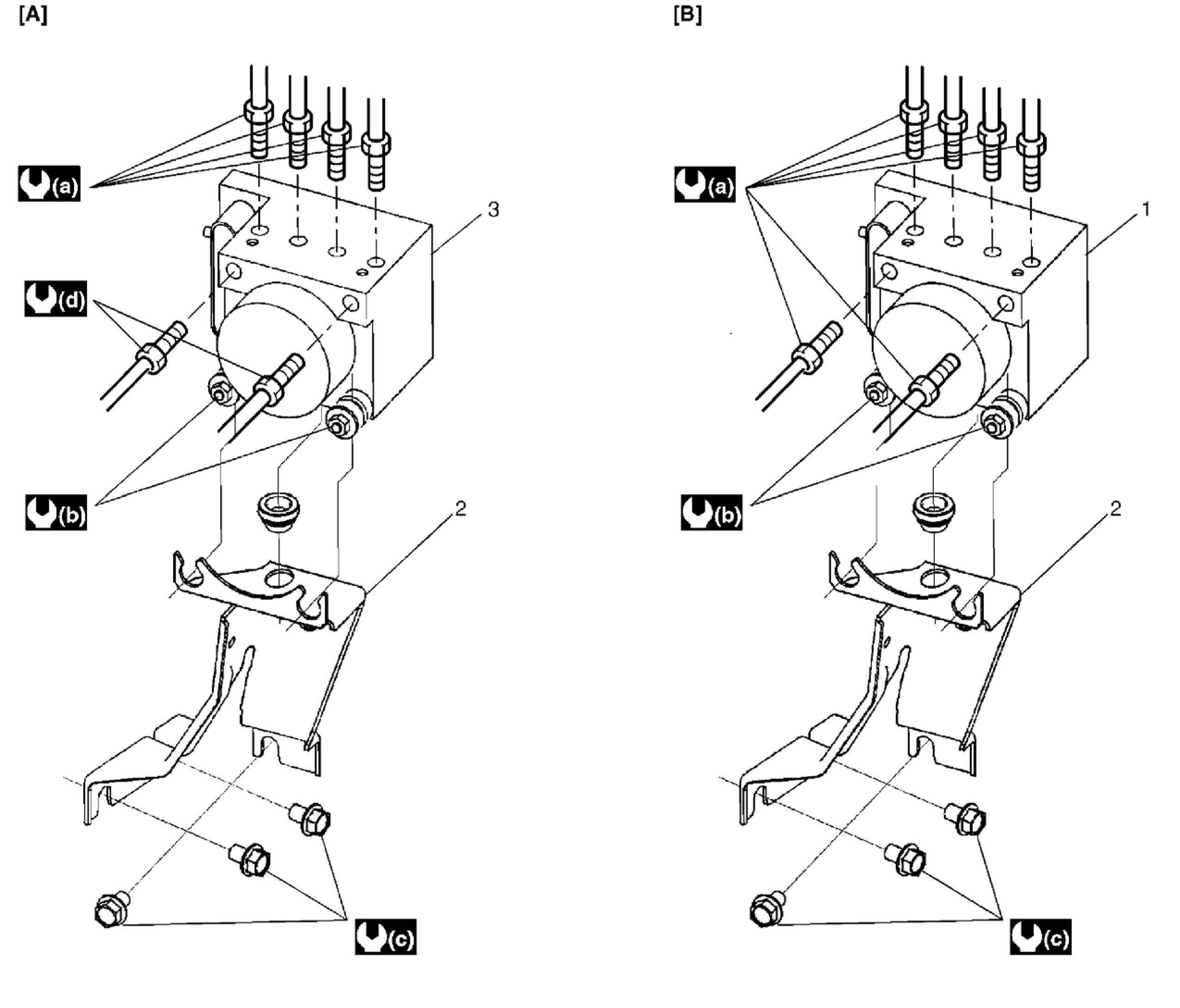 [A]

(a)

3

(d)

(b)

2

(c)

[B]

(a)

1

(b)

2

(c)