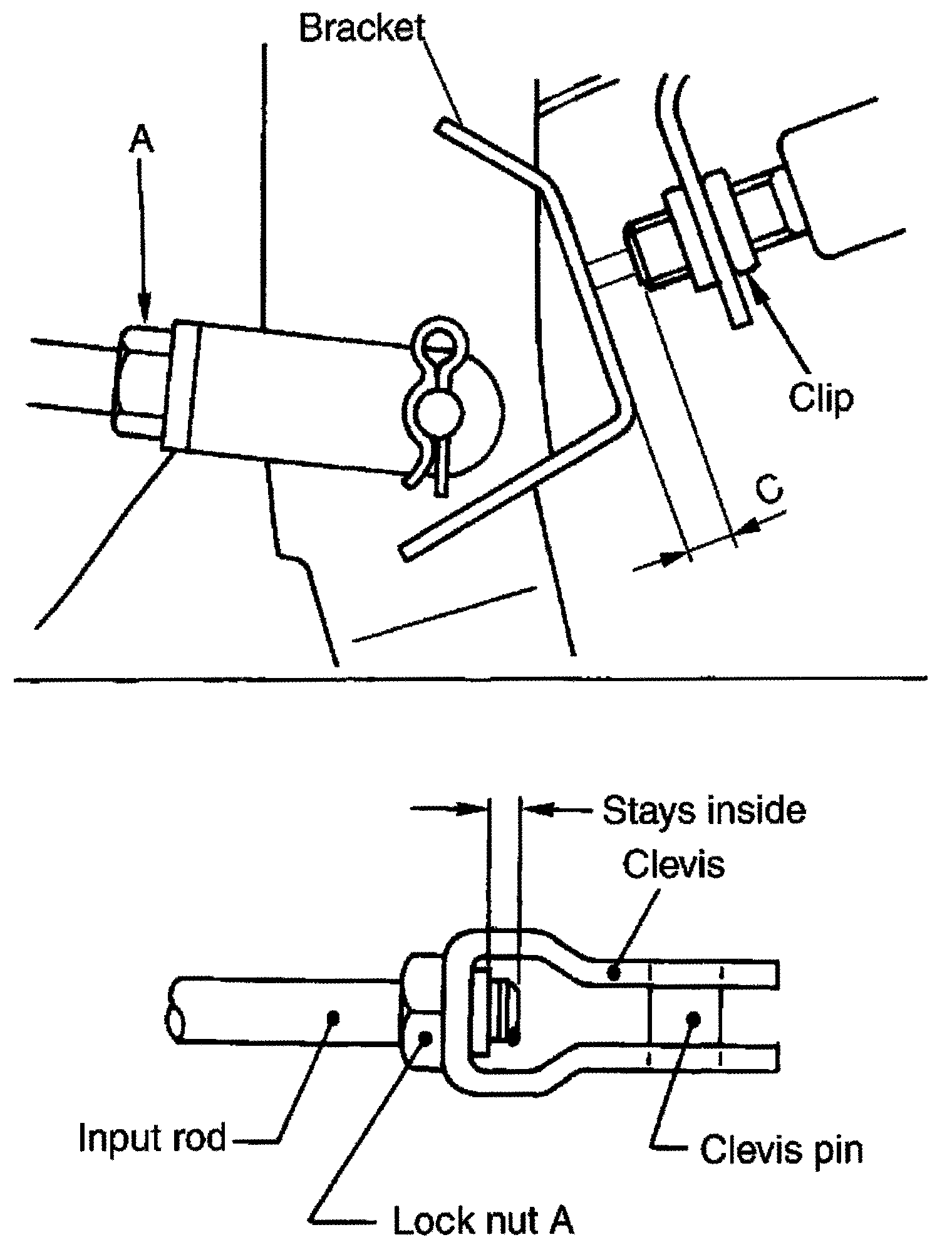 Bracket
A
Clip
C

Stays inside
Clevis
Input rod
Clevis pin
Lock nut A