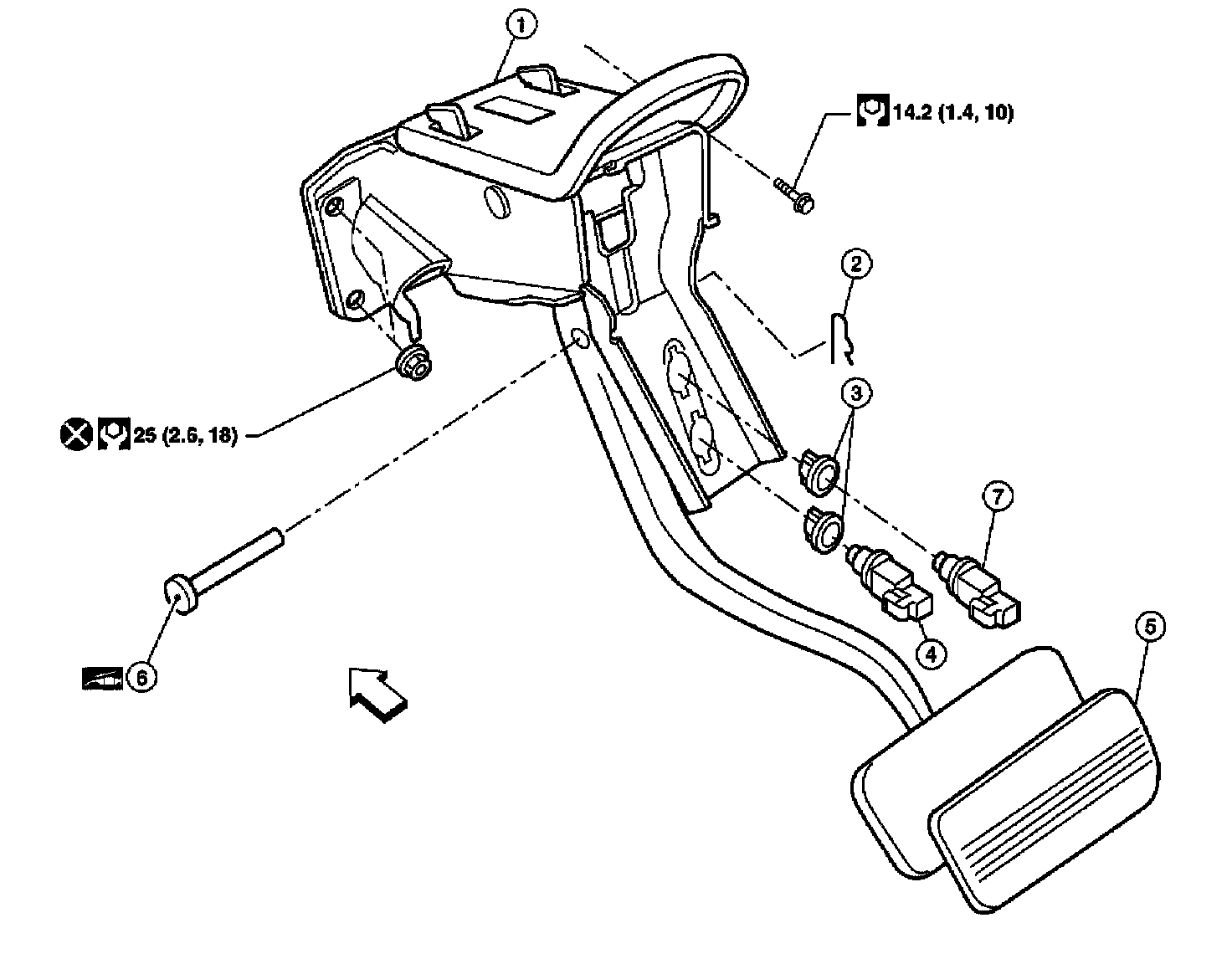 1

14.2 (1.4, 10)

2

3

25 (2.6, 18)

7

4

5

6