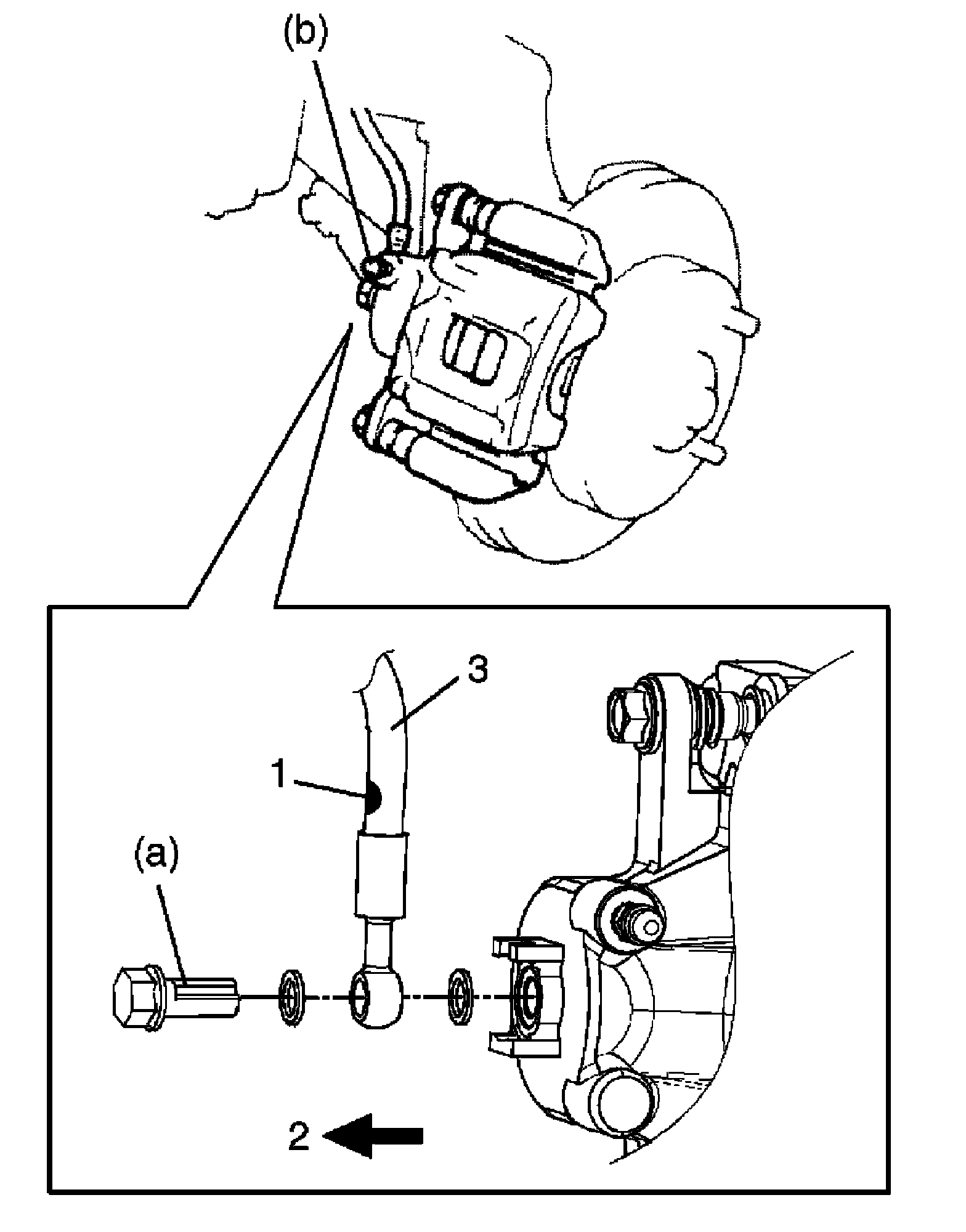 (b)

3

1

(a)

2