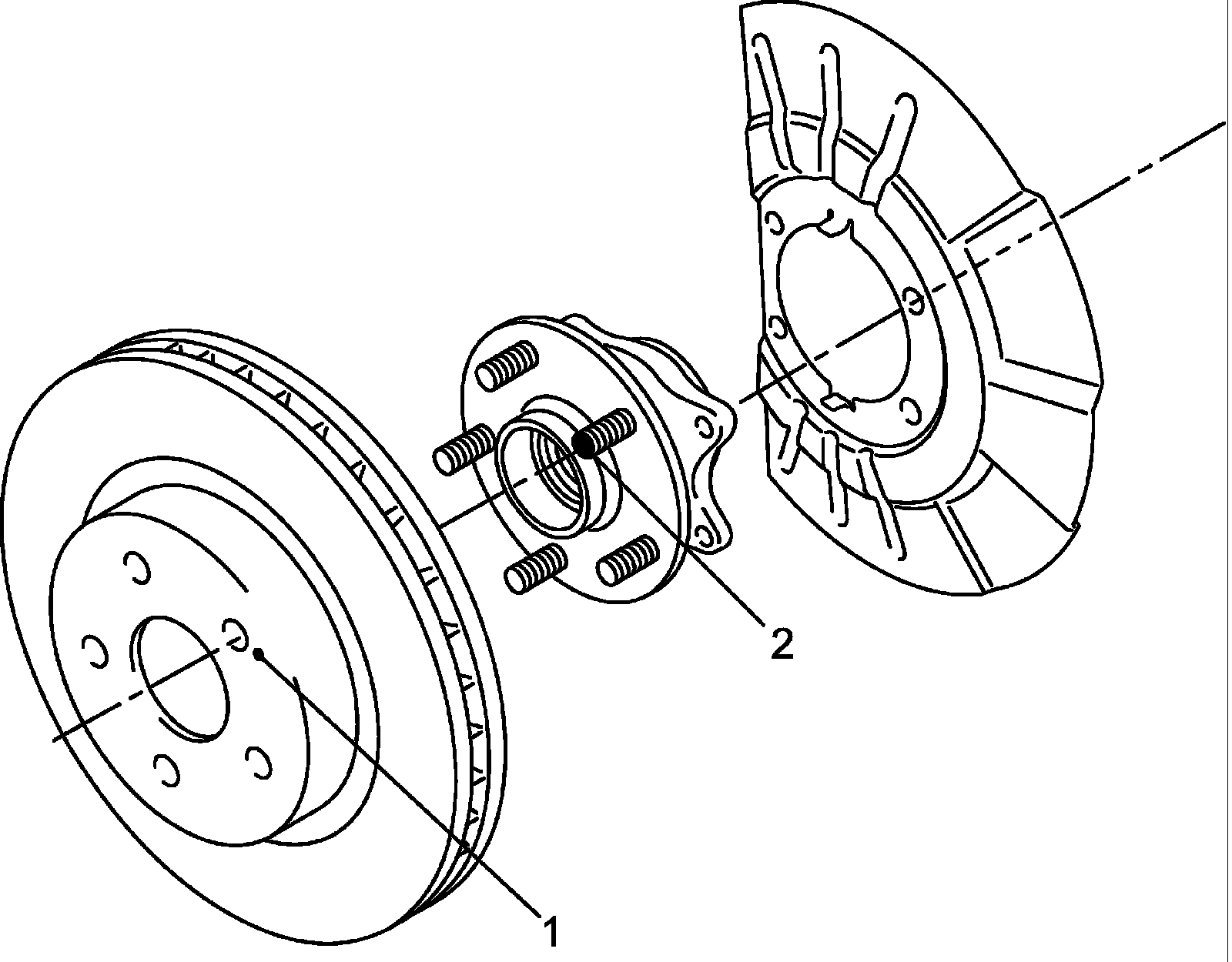 2

1