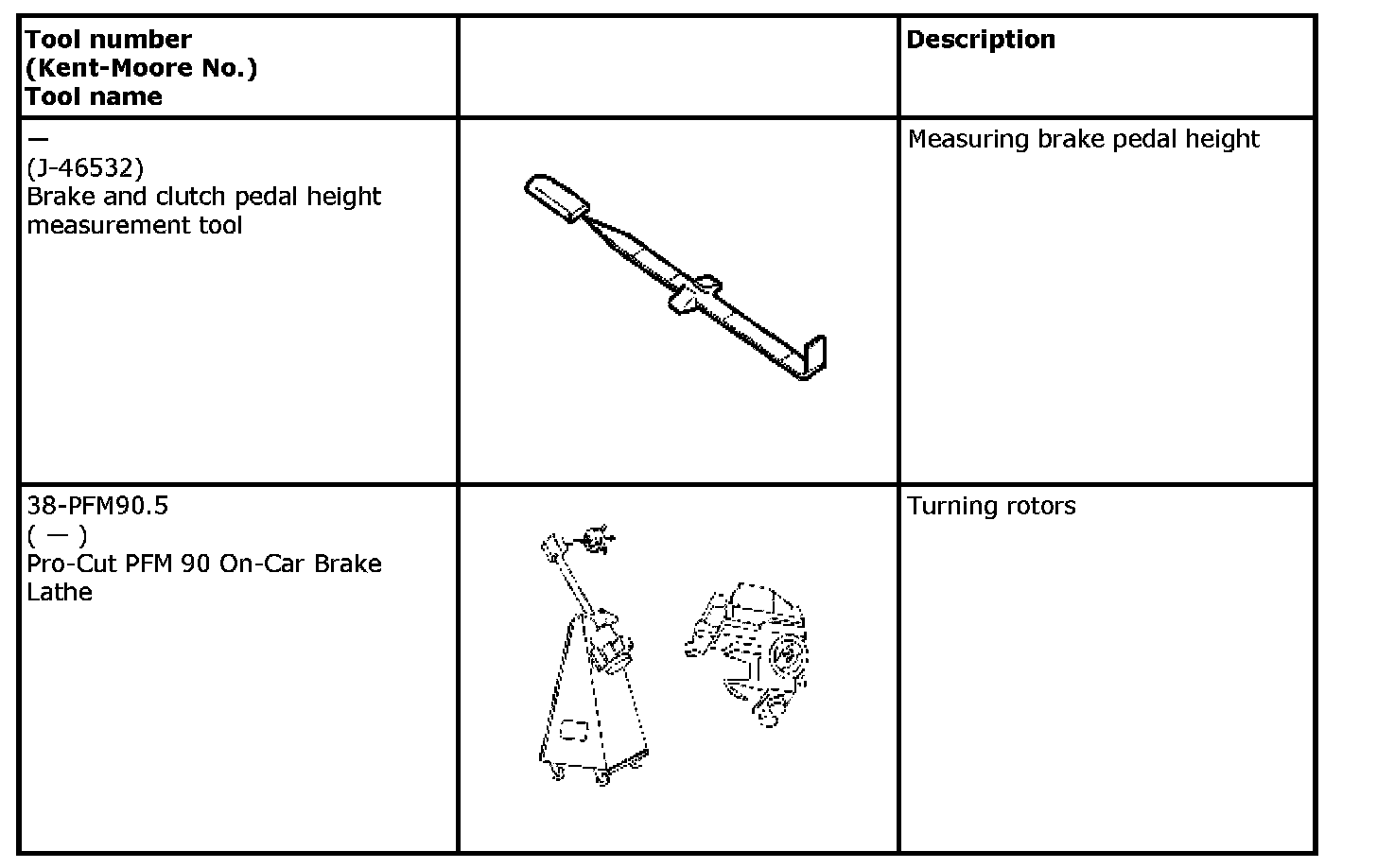 | Tool number (Kent-Moore No.) Tool name | | Description |
|---|---|---|
| — (J-46532) Brake and clutch pedal height measurement tool | | Measuring brake pedal height |
| 38-PFM90.5 ( — ) Pro-Cut PFM 90 On-Car Brake Lathe | | Turning rotors |