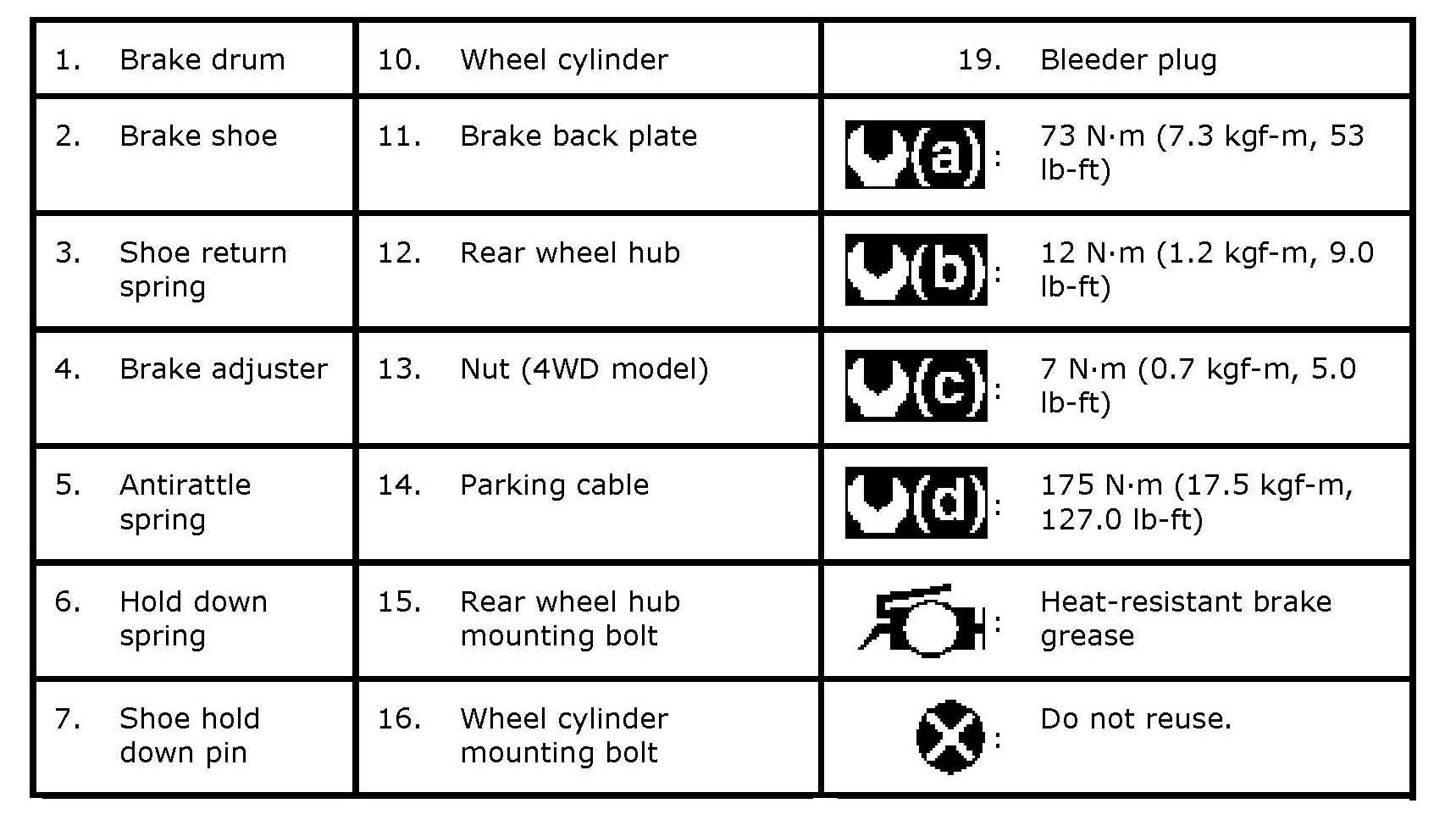 | 1. Brake drum | 10. Wheel cylinder | 19. Bleeder plug |
|---|---|---|
| 2. Brake shoe | 11. Brake back plate | (a): 73 N·m (7.3 kgf-m, 53 lb-ft) |
| 3. Shoe return spring | 12. Rear wheel hub | (b): 12 N·m (1.2 kgf-m, 9.0 lb-ft) |
| 4. Brake adjuster | 13. Nut (4WD model) | (c): 7 N·m (0.7 kgf-m, 5.0 lb-ft) |
| 5. Antirattle spring | 14. Parking cable | (d): 175 N·m (17.5 kgf-m, 127.0 lb-ft) |
| 6. Hold down spring | 15. Rear wheel hub mounting bolt | : Heat-resistant brake grease |
| 7. Shoe hold down pin | 16. Wheel cylinder mounting bolt | : Do not reuse. |