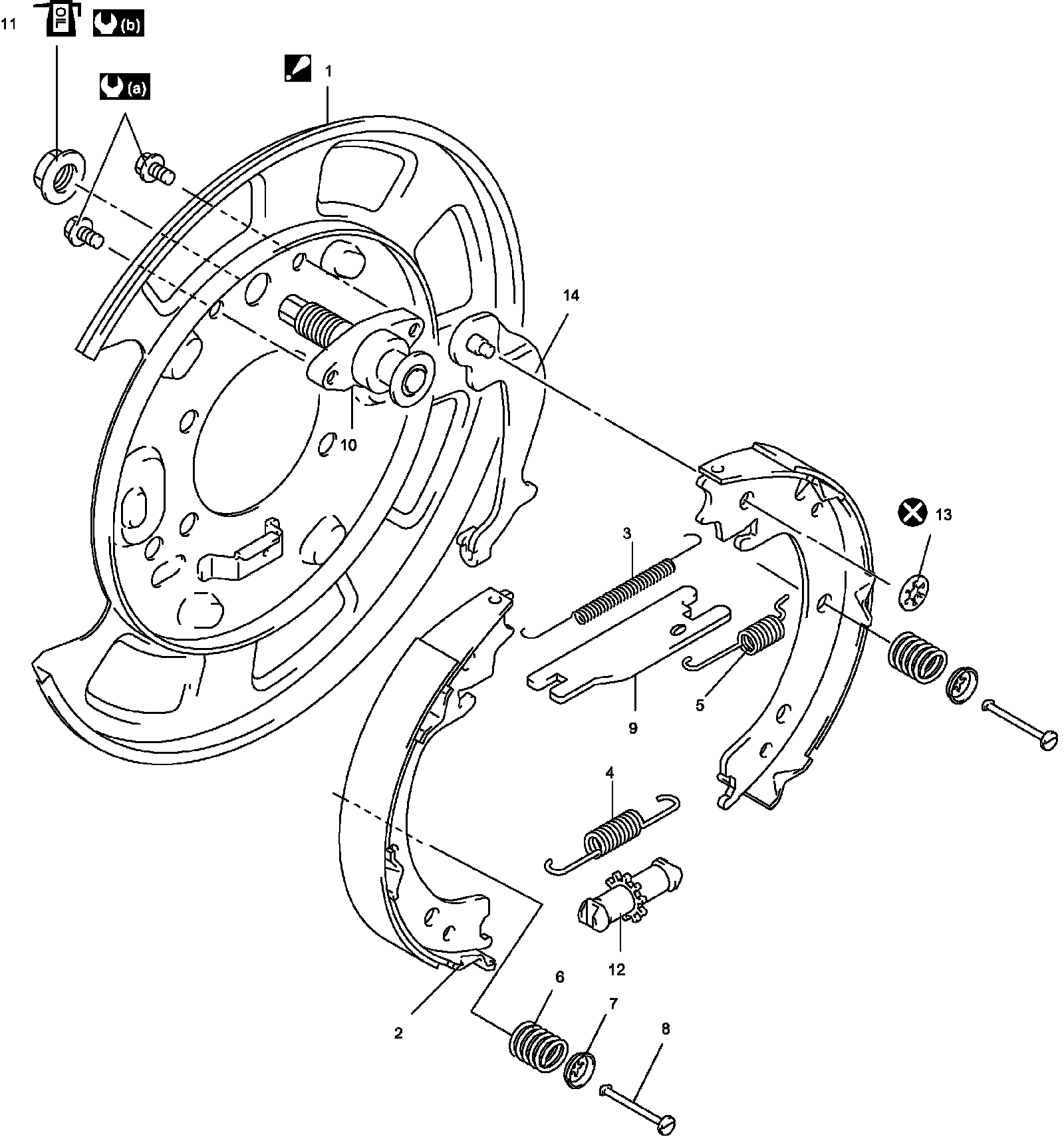 11
(b)
(a)
1
14
10
13
3
5
9
4
12
6
7
8
2