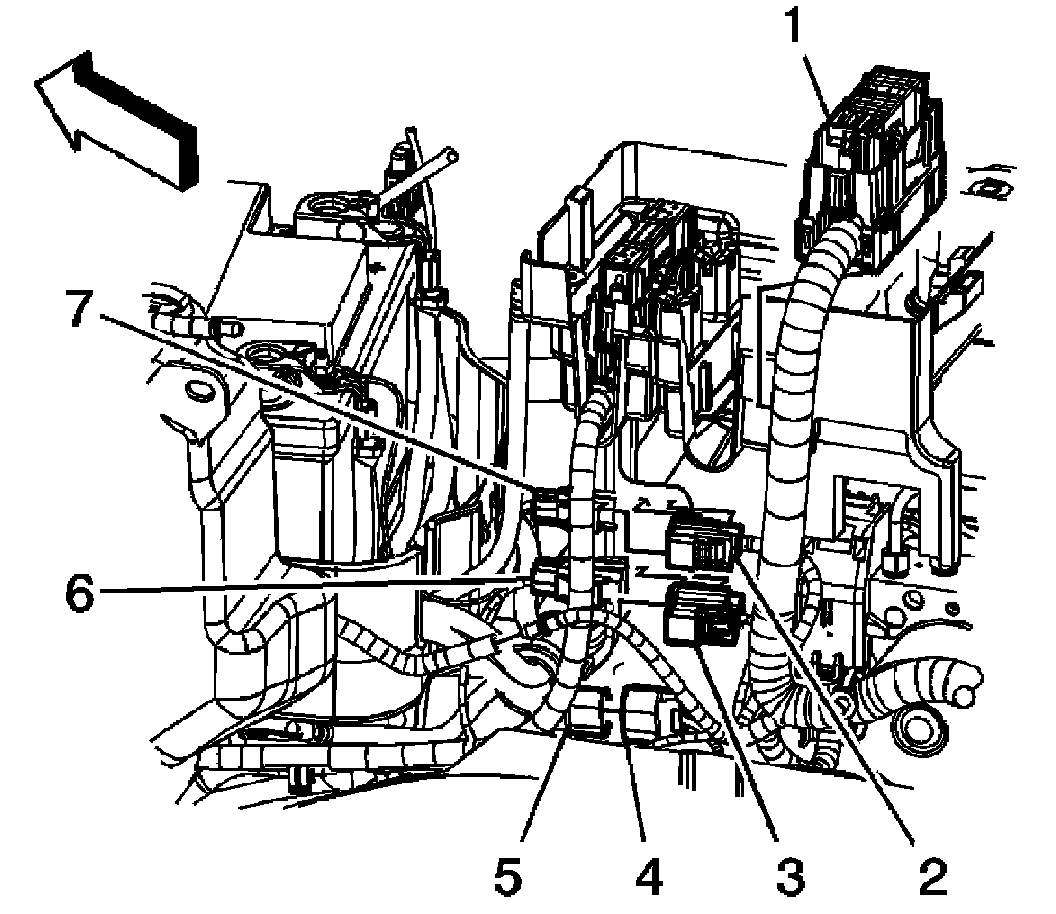 1
7
6
5
4
3
2