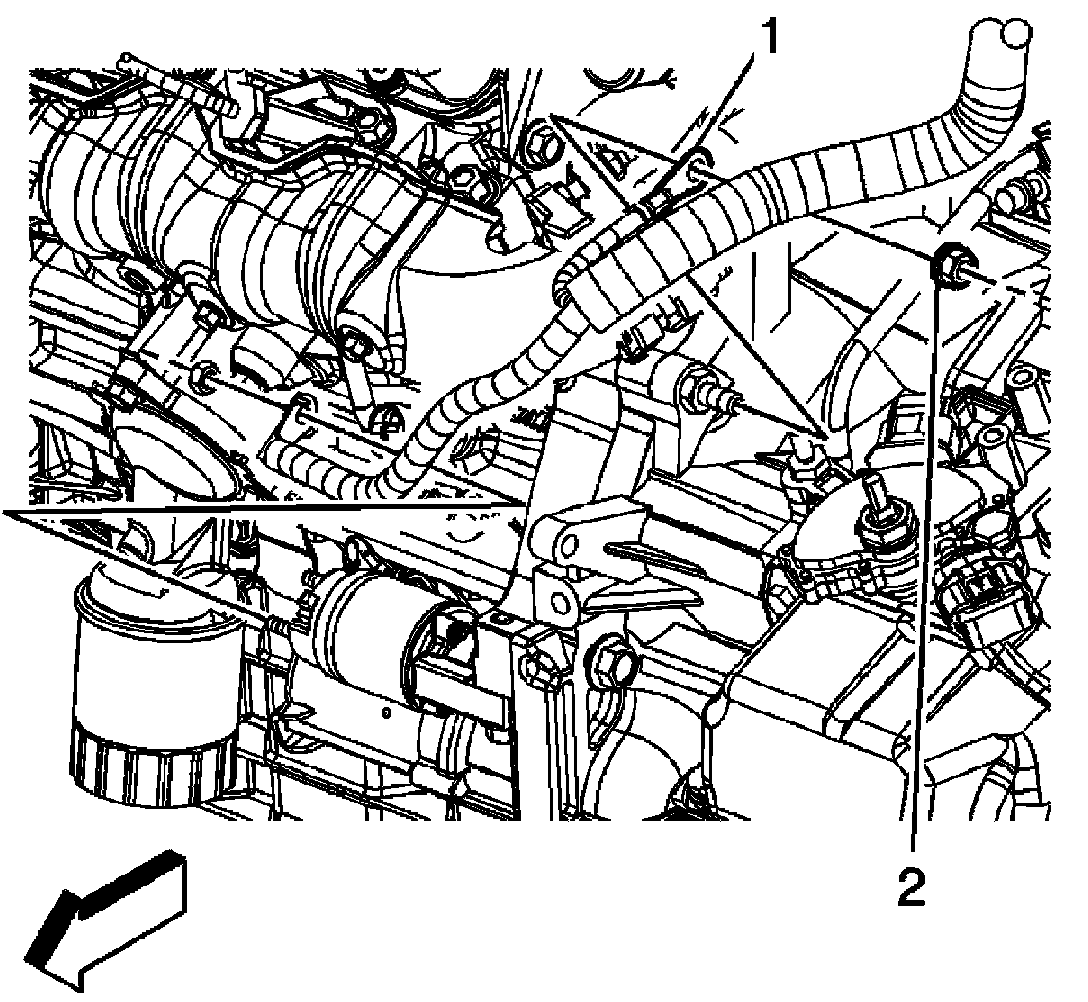 1
2