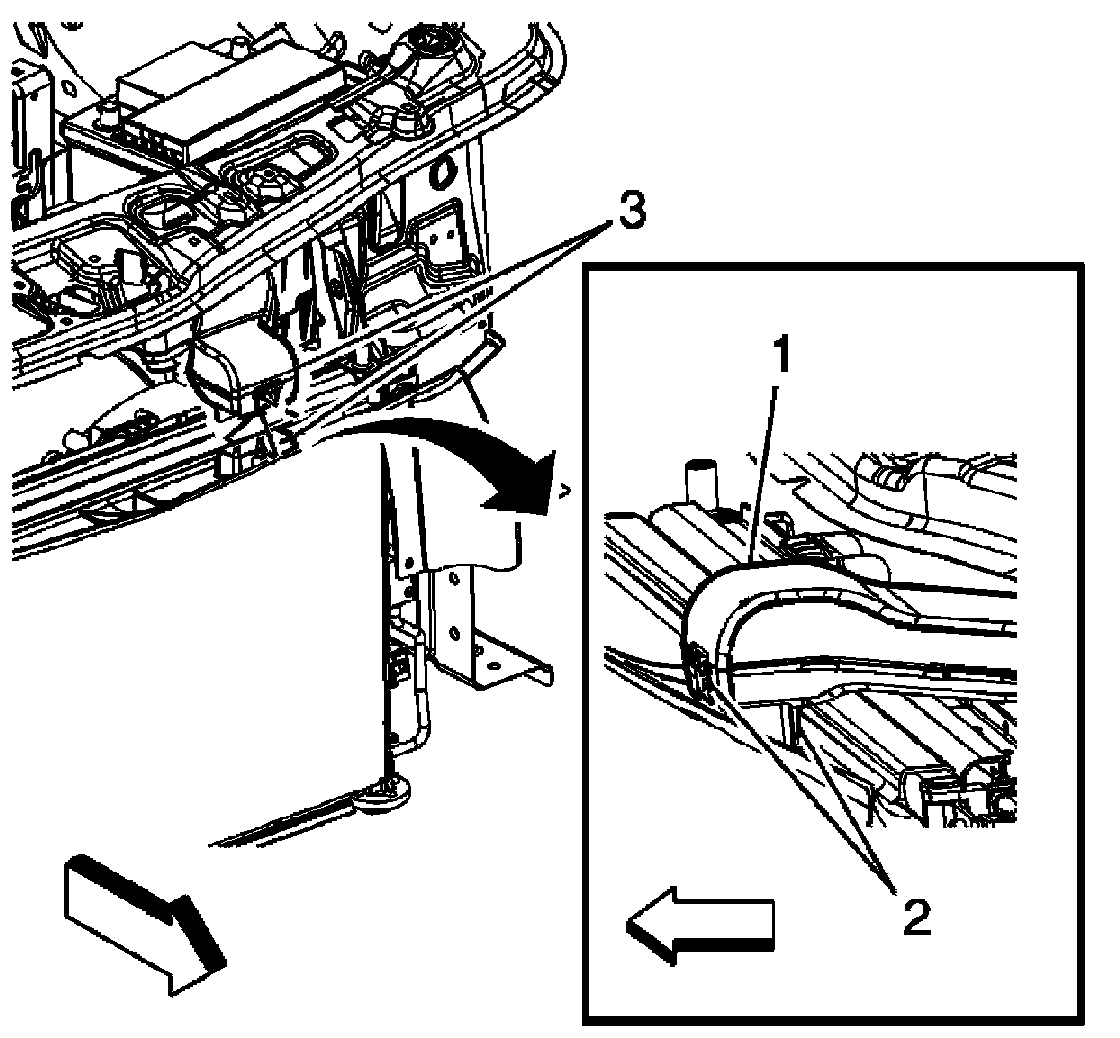 3

1

2