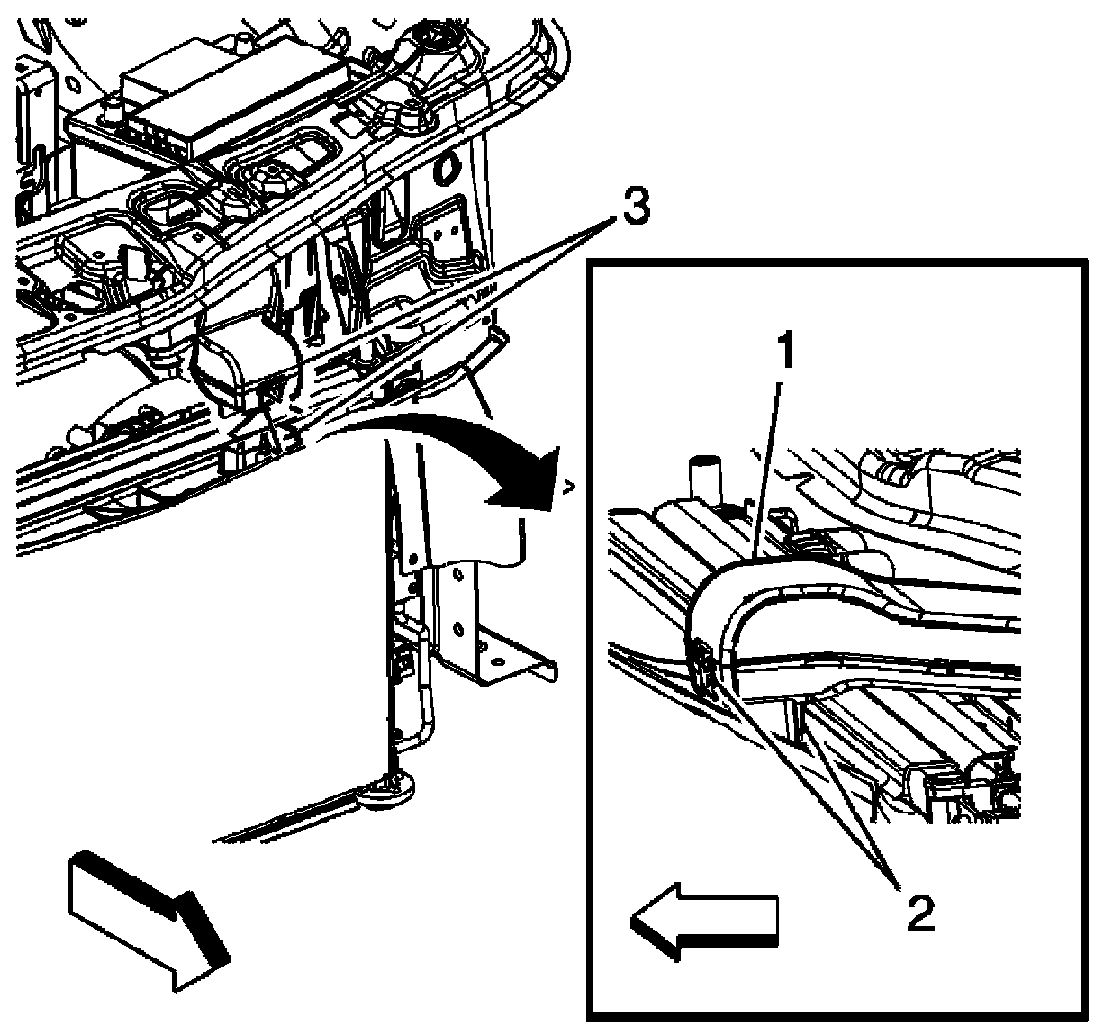 3
1
2