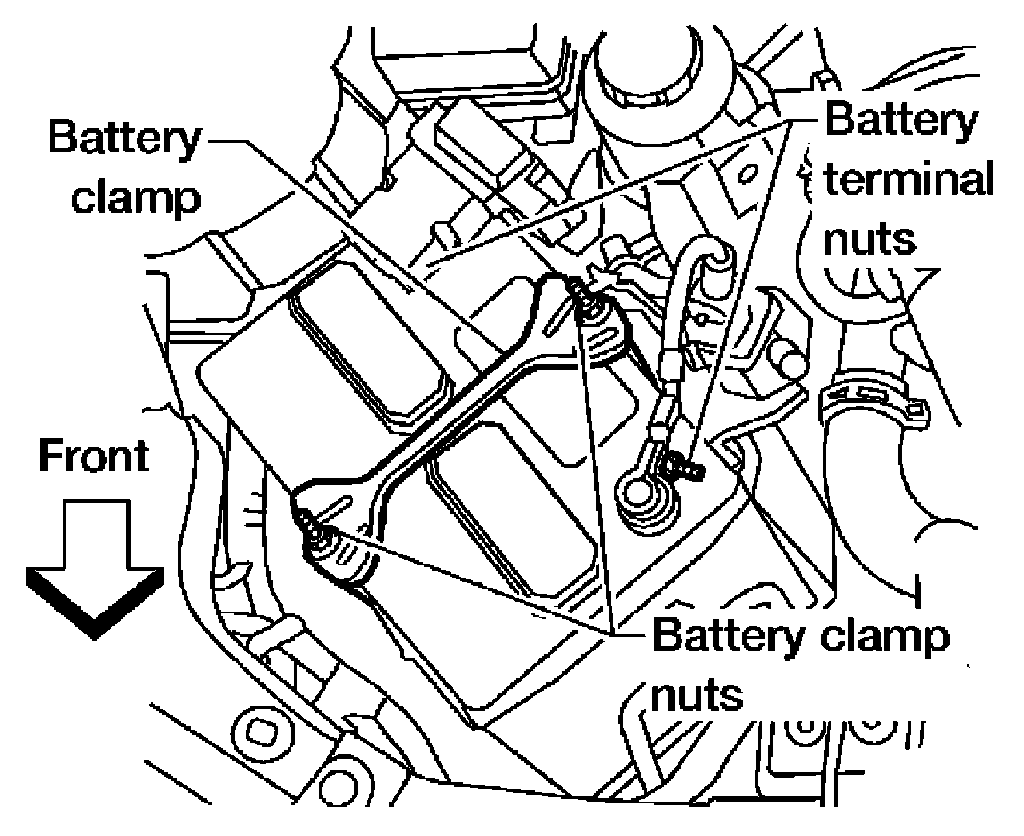 Battery clamp

Battery terminal nuts

Front

Battery clamp nuts