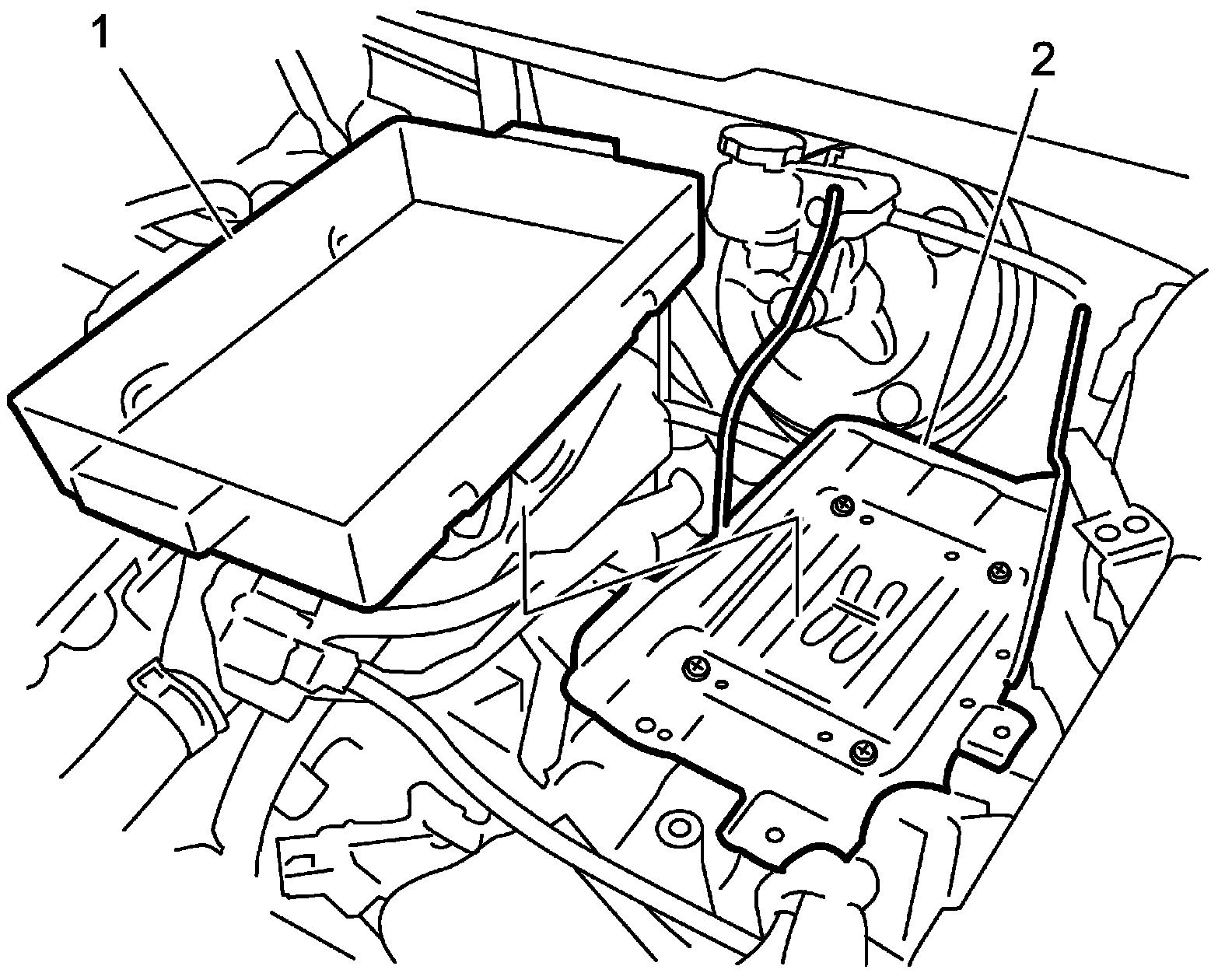 1

2