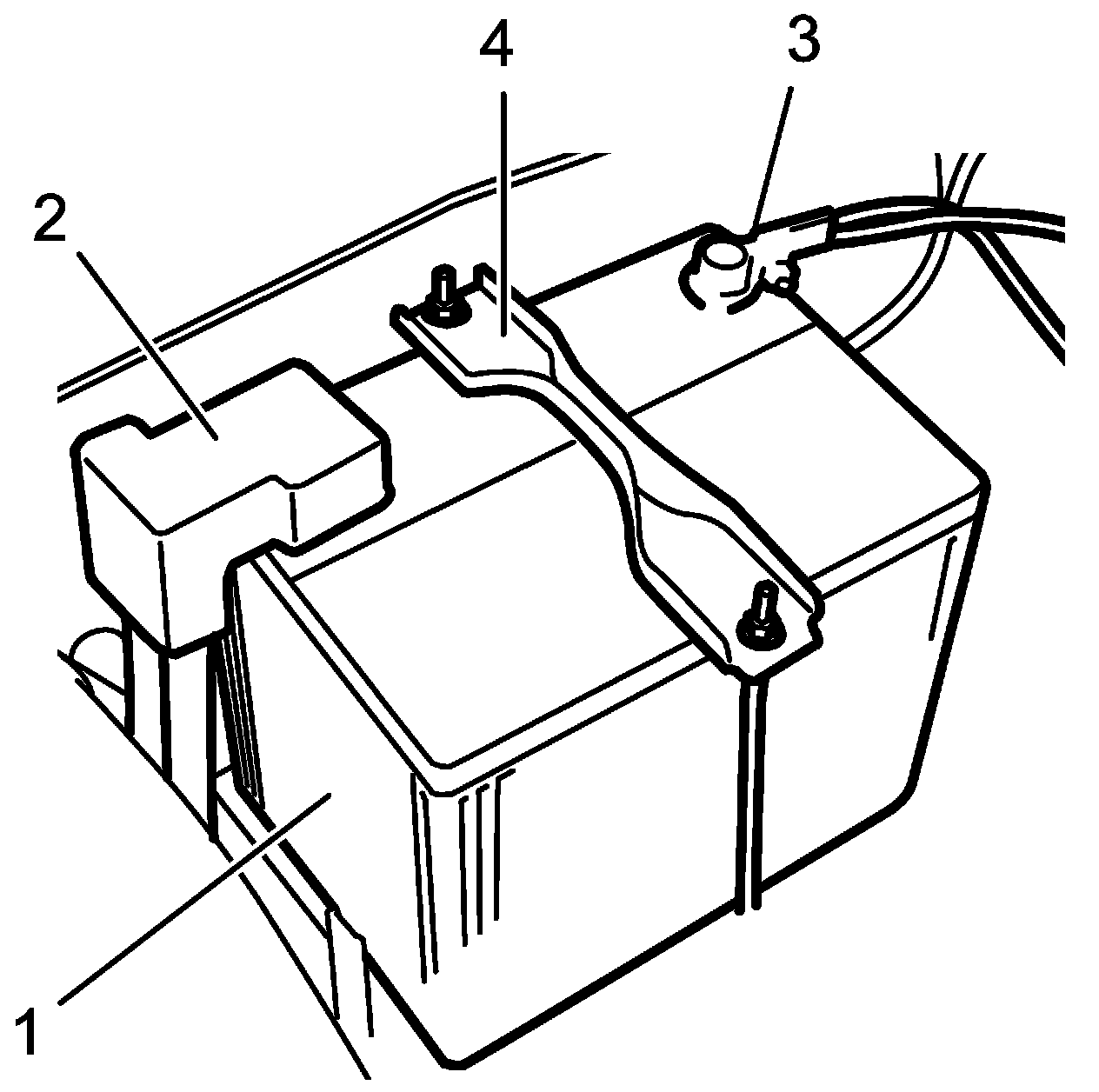 4
3
2
1