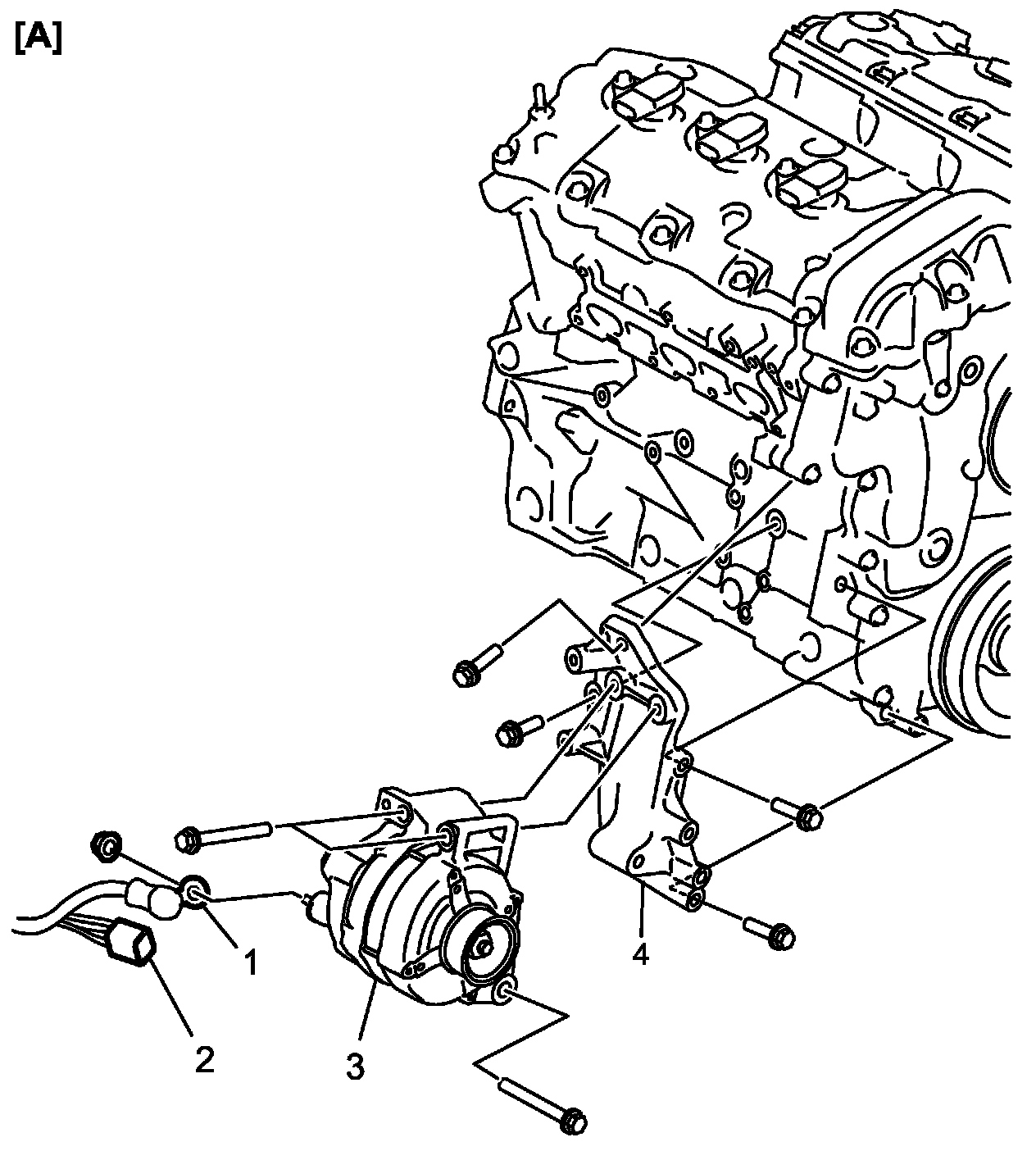 [A]

1

2

3

4