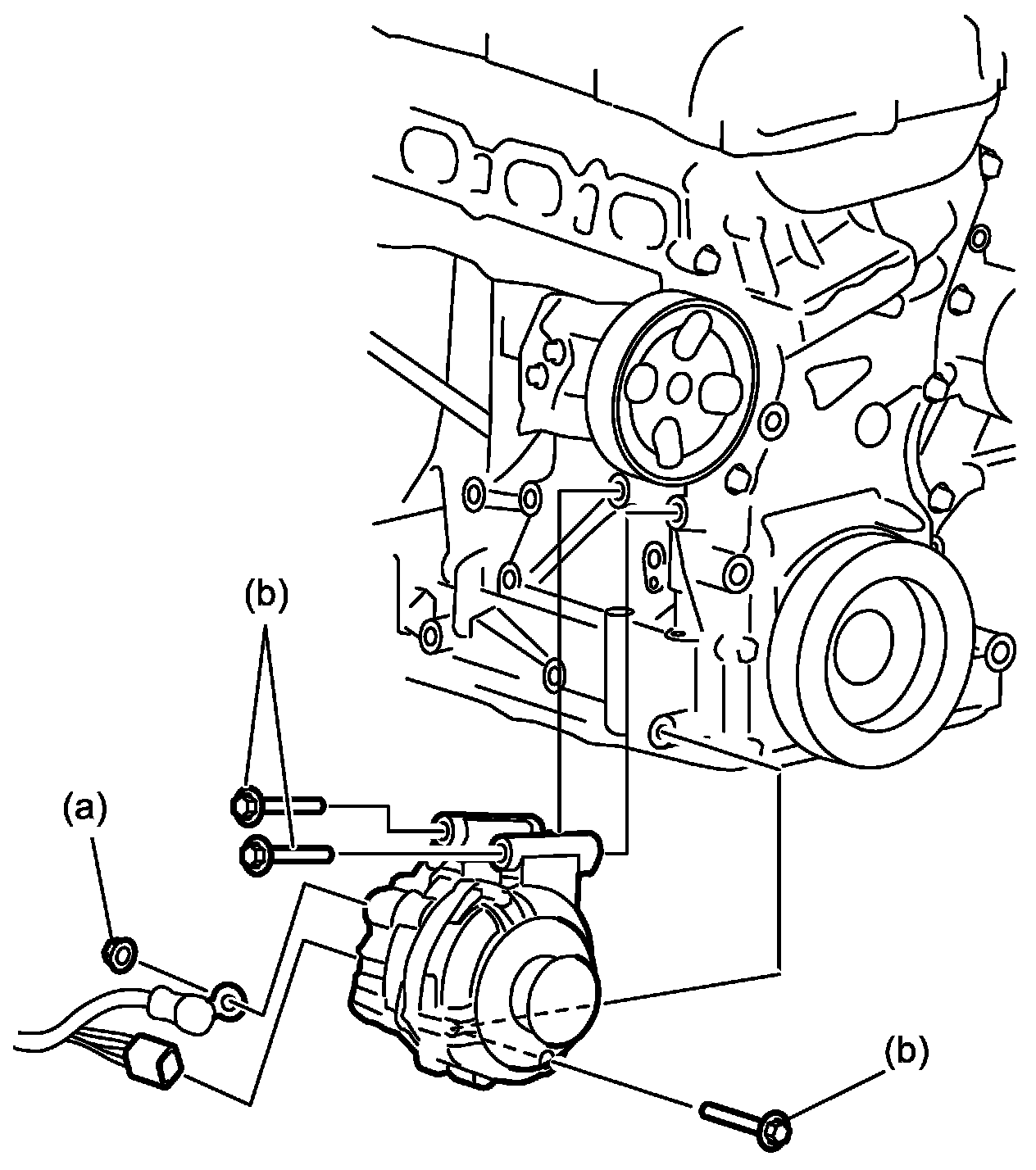 (b)
(a)
(b)