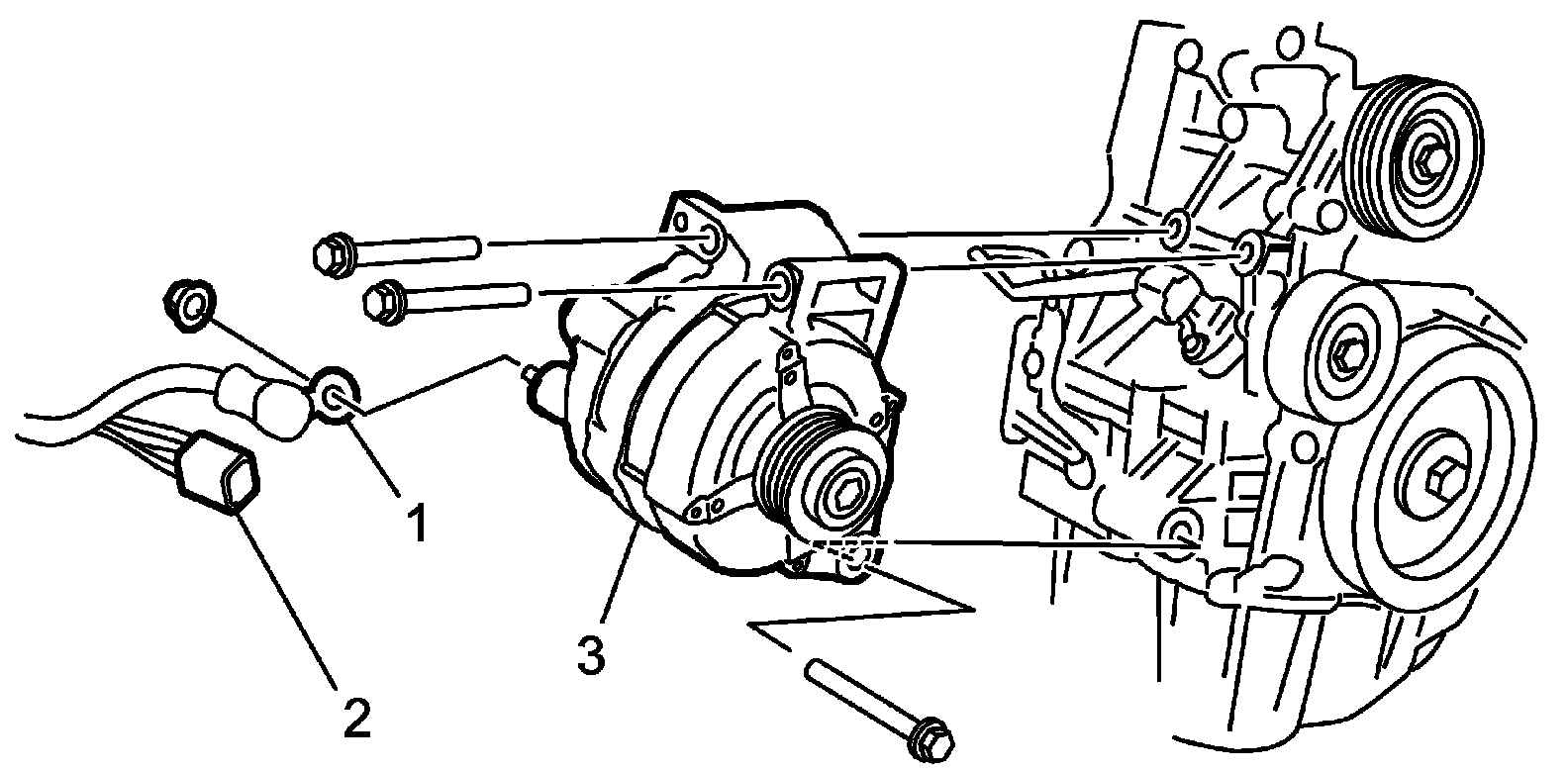 1
2
3