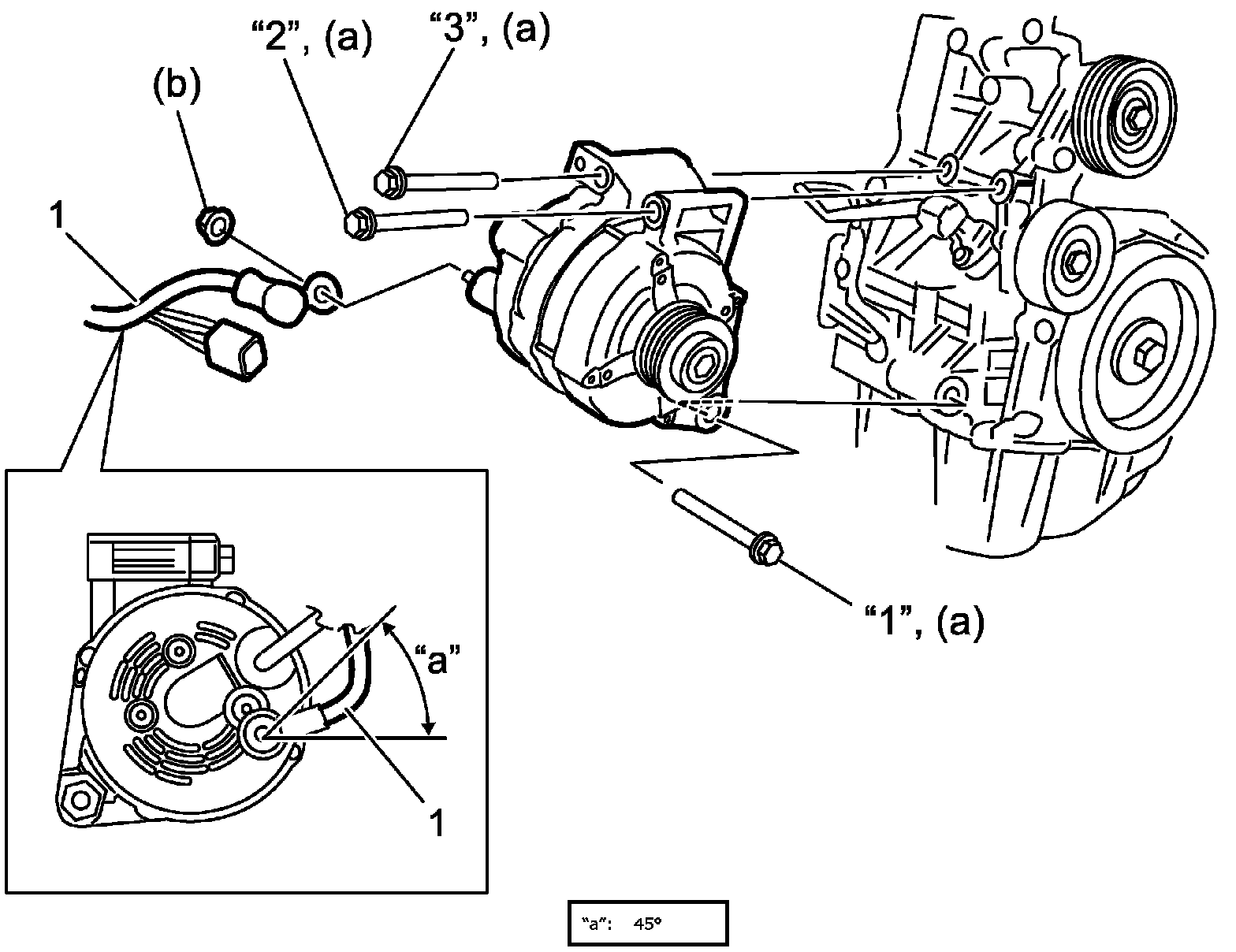 “2”, (a)
“3”, (a)
(b)
1
“1”, (a)
“a”
1
“a”: 45°