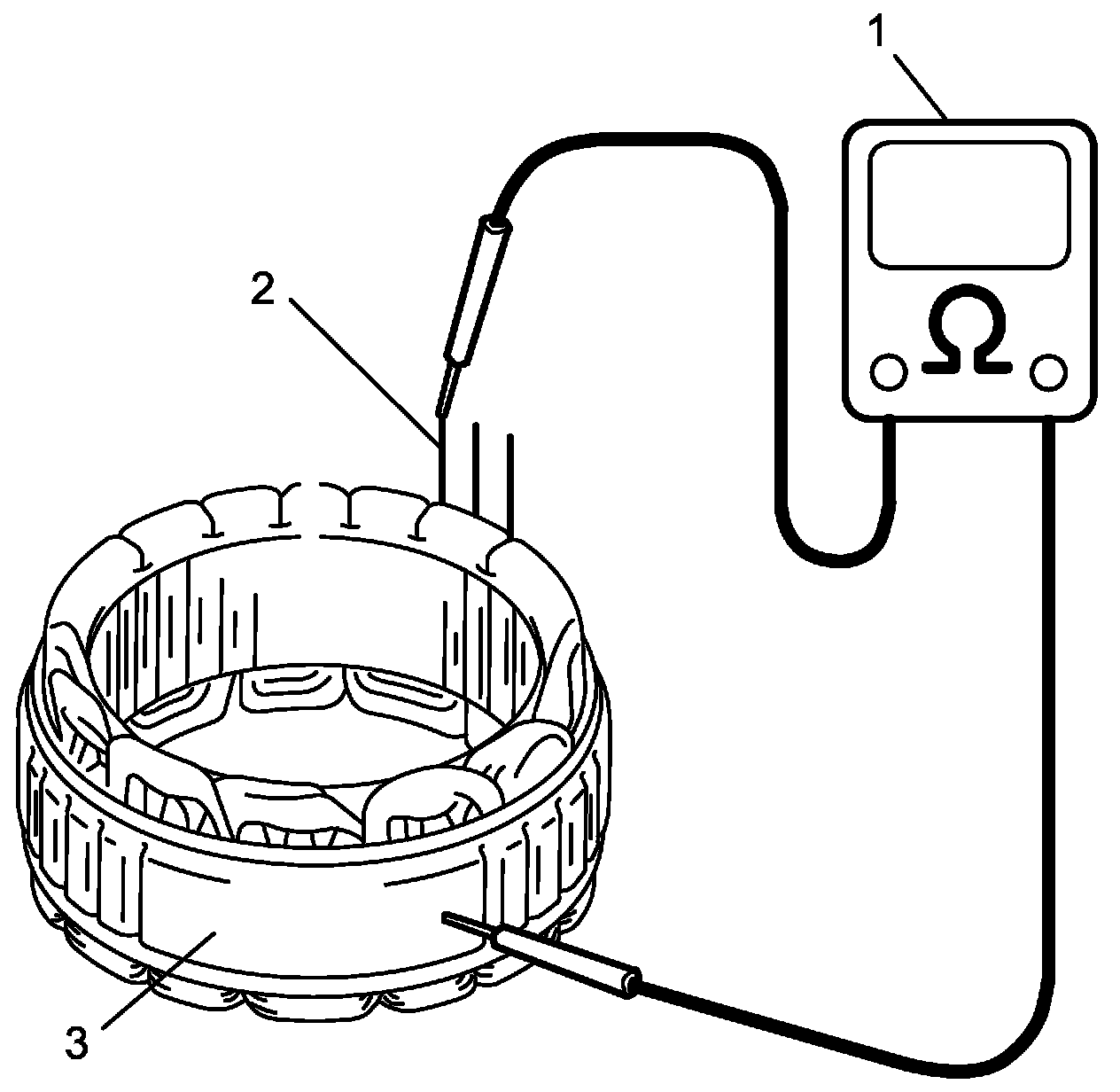 1
2
Ω
3