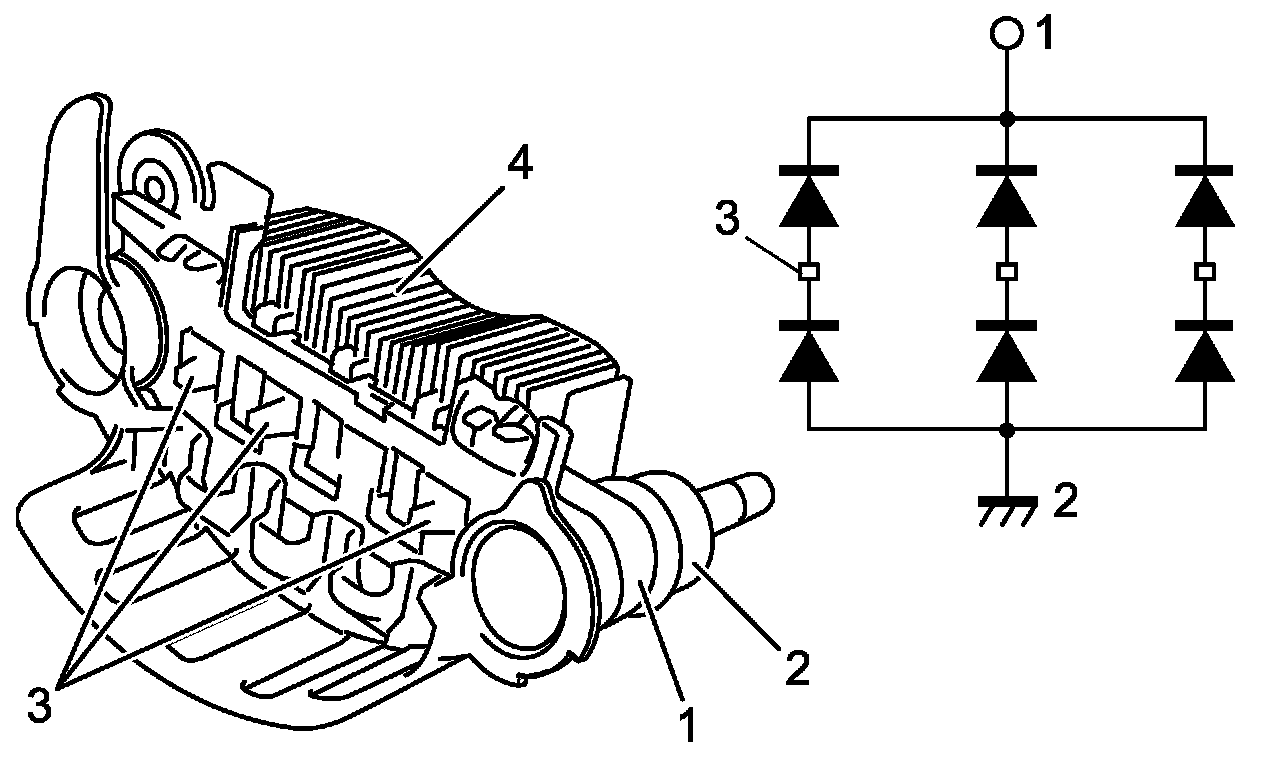 4
3
1
2
1
3
2