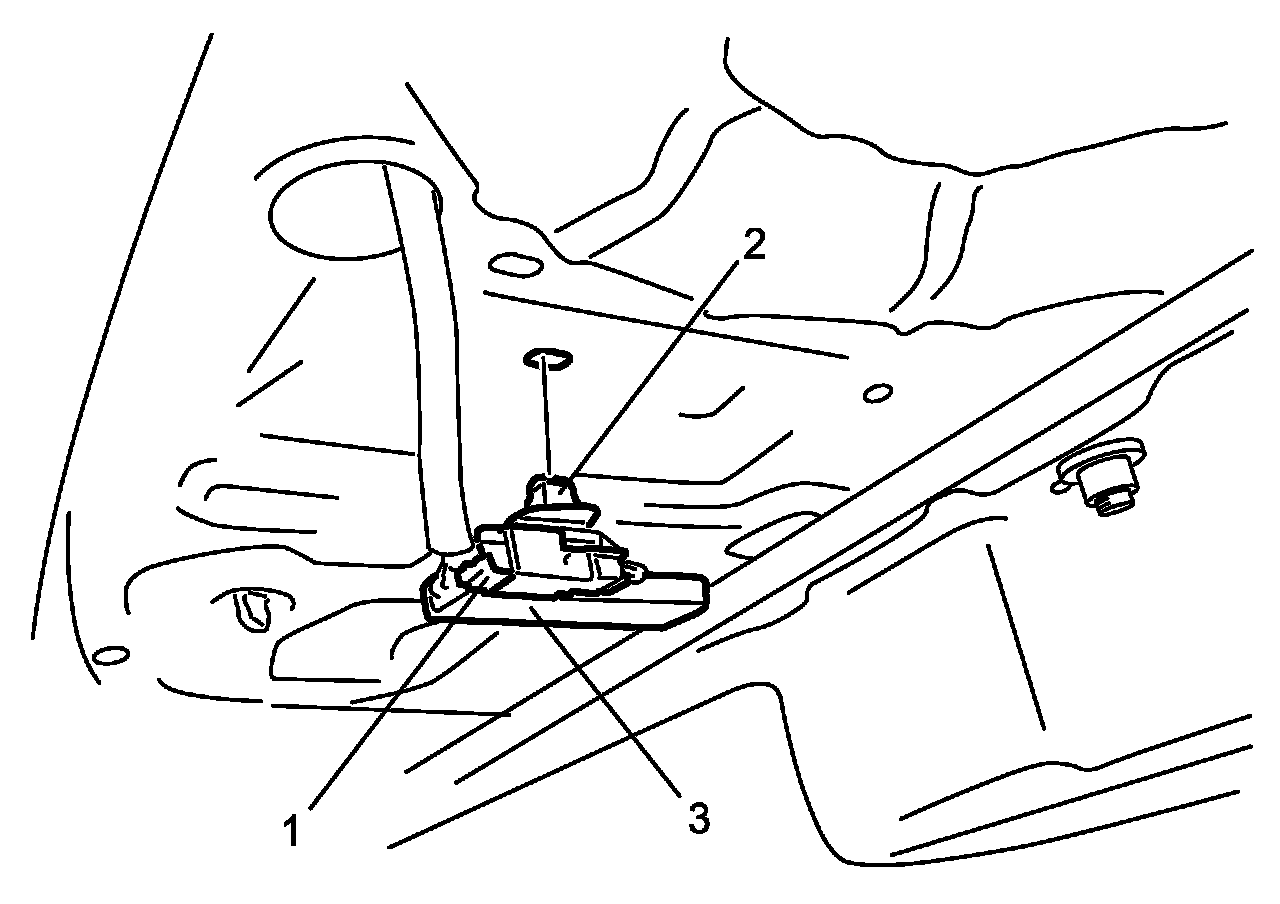 2
1
3