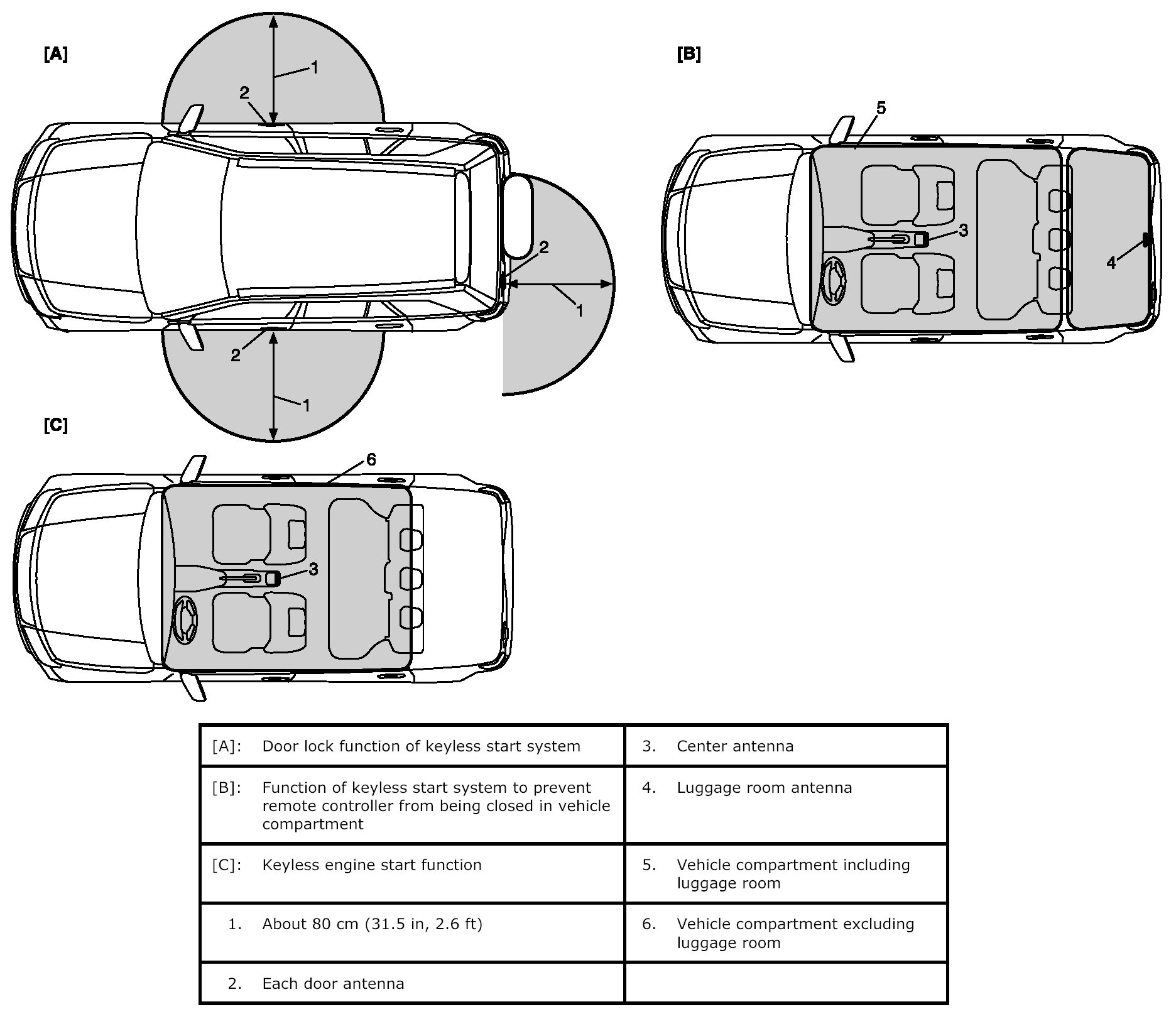 [A]

1
2
2
1
2
1

[B]

5
3
4

[C]

6
3

| [A]: Door lock function of keyless start system | 3. Center antenna |
|---|---|
| [B]: Function of keyless start system to prevent remote controller from being closed in vehicle compartment | 4. Luggage room antenna |
| [C]: Keyless engine start function | 5. Vehicle compartment including luggage room |
| 1. About 80 cm (31.5 in, 2.6 ft) | 6. Vehicle compartment excluding luggage room |
| 2. Each door antenna | |