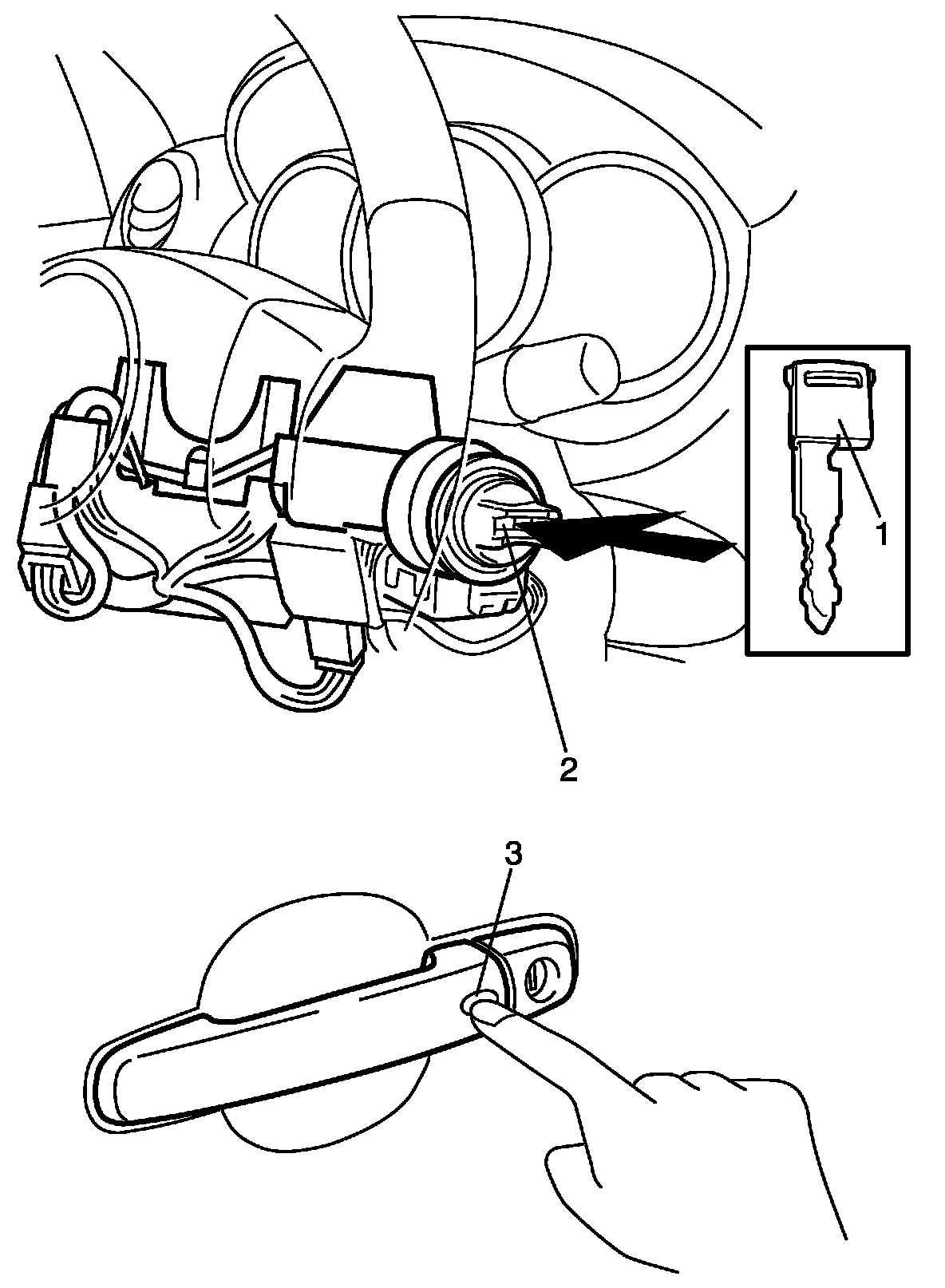 1
2
3