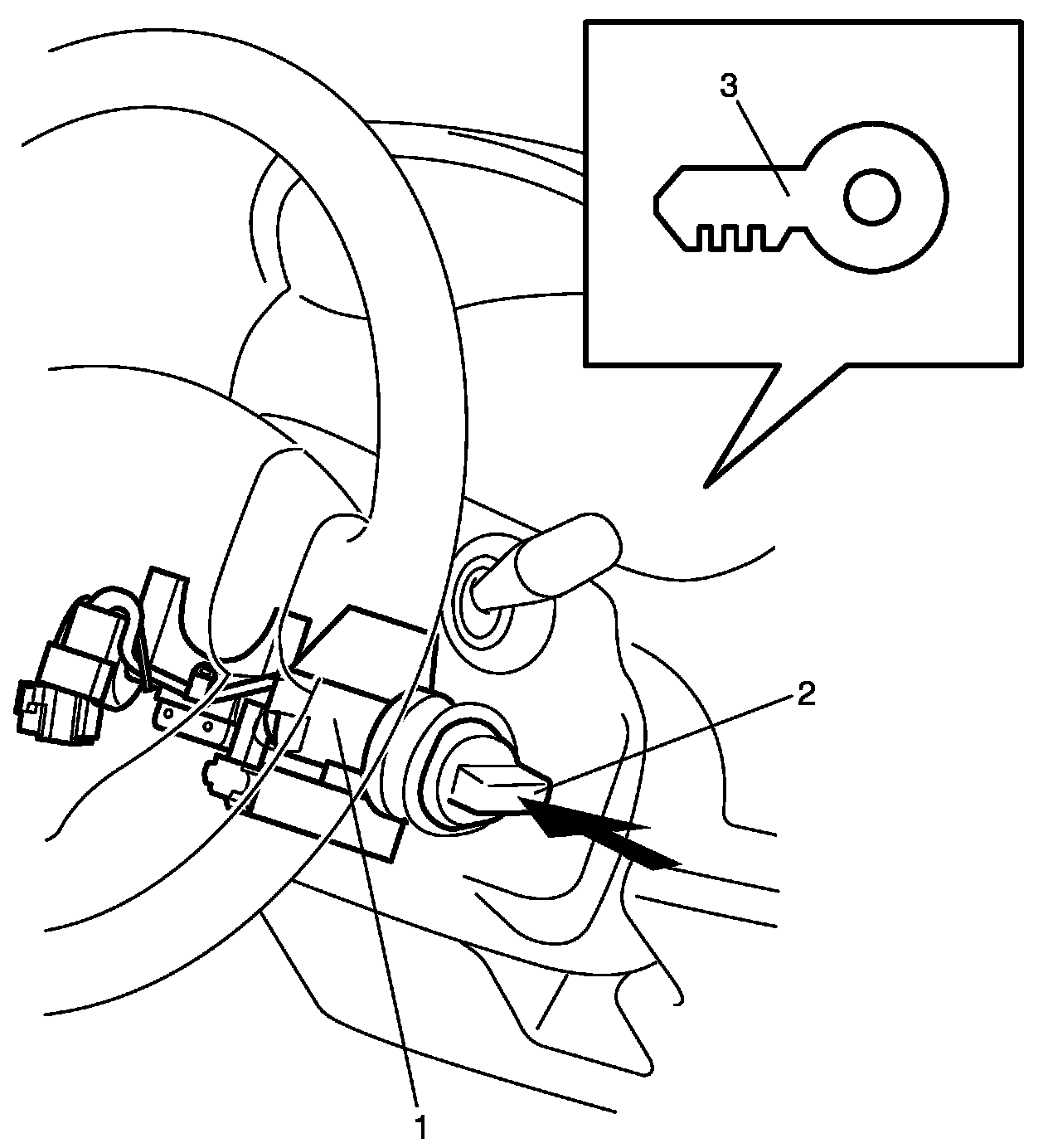 3
2
1