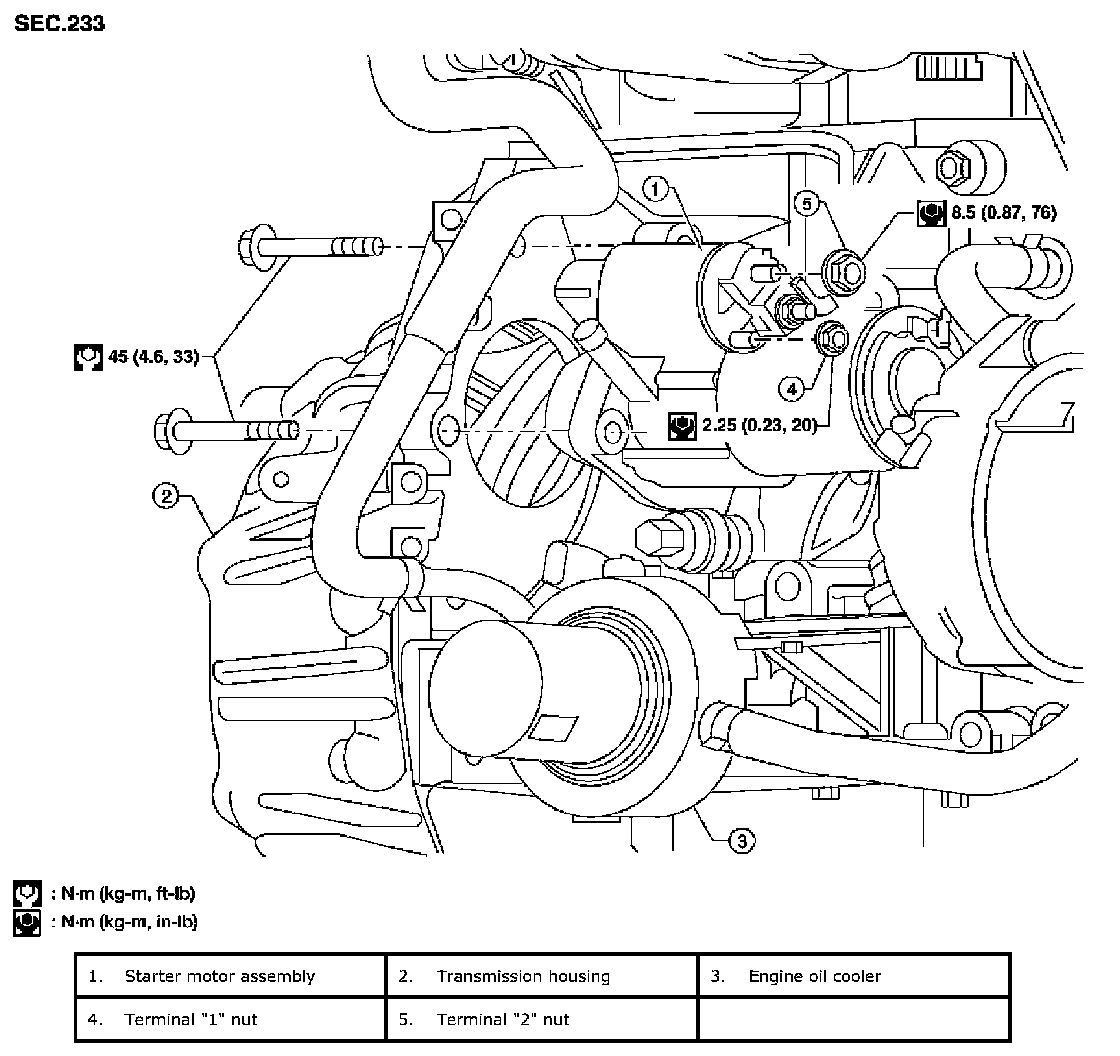 SEC.233

1
5
8.5 (0.87, 76)
45 (4.6, 33)
4
2.25 (0.23, 20)
2
3

: N·m (kg-m, ft-lb)
: N·m (kg-m, in-lb)

| 1. Starter motor assembly | 2. Transmission housing | 3. Engine oil cooler |
|---|---|---|
| 4. Terminal "1" nut | 5. Terminal "2" nut | |