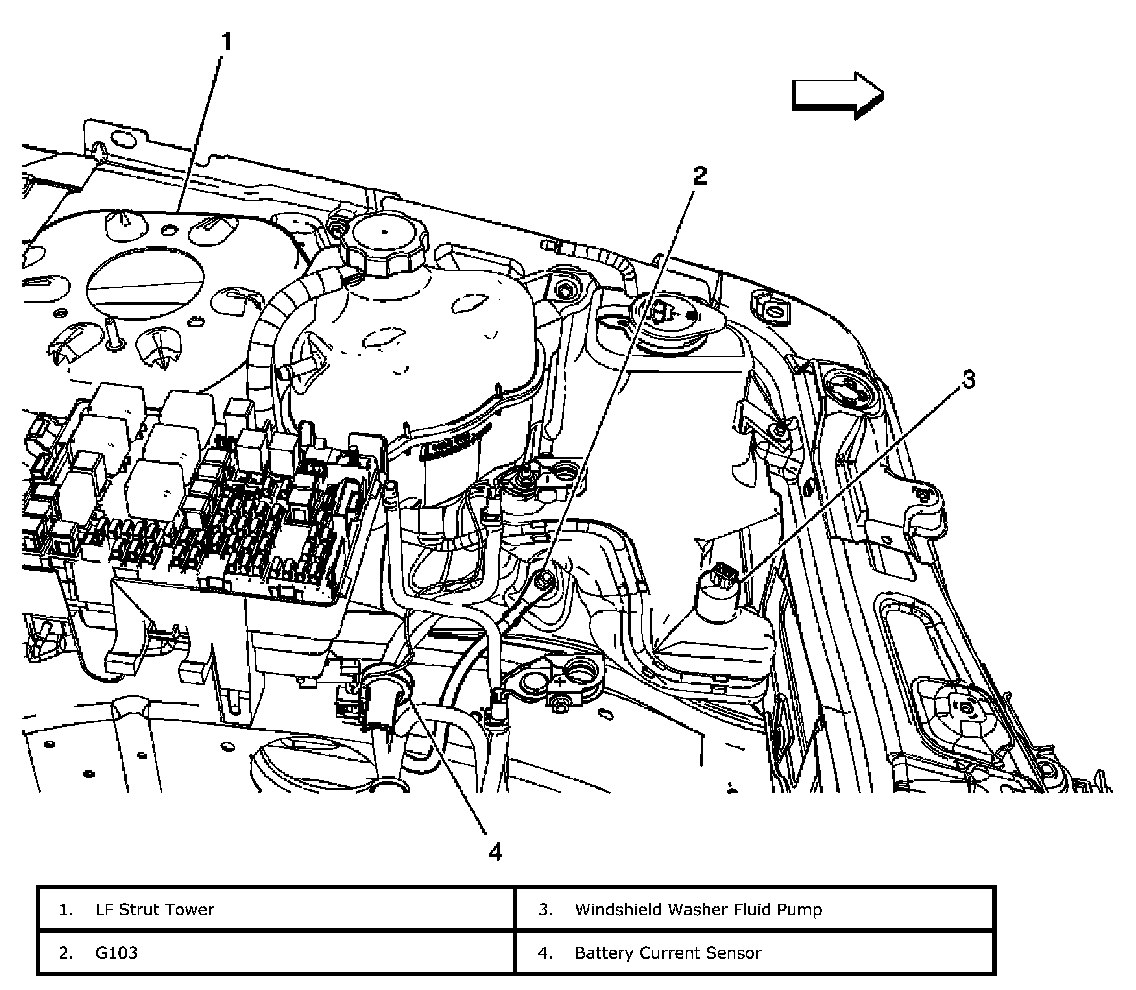 1

2

3

4

| 1. LF Strut Tower | 3. Windshield Washer Fluid Pump |
|---|---|
| 2. G103 | 4. Battery Current Sensor |