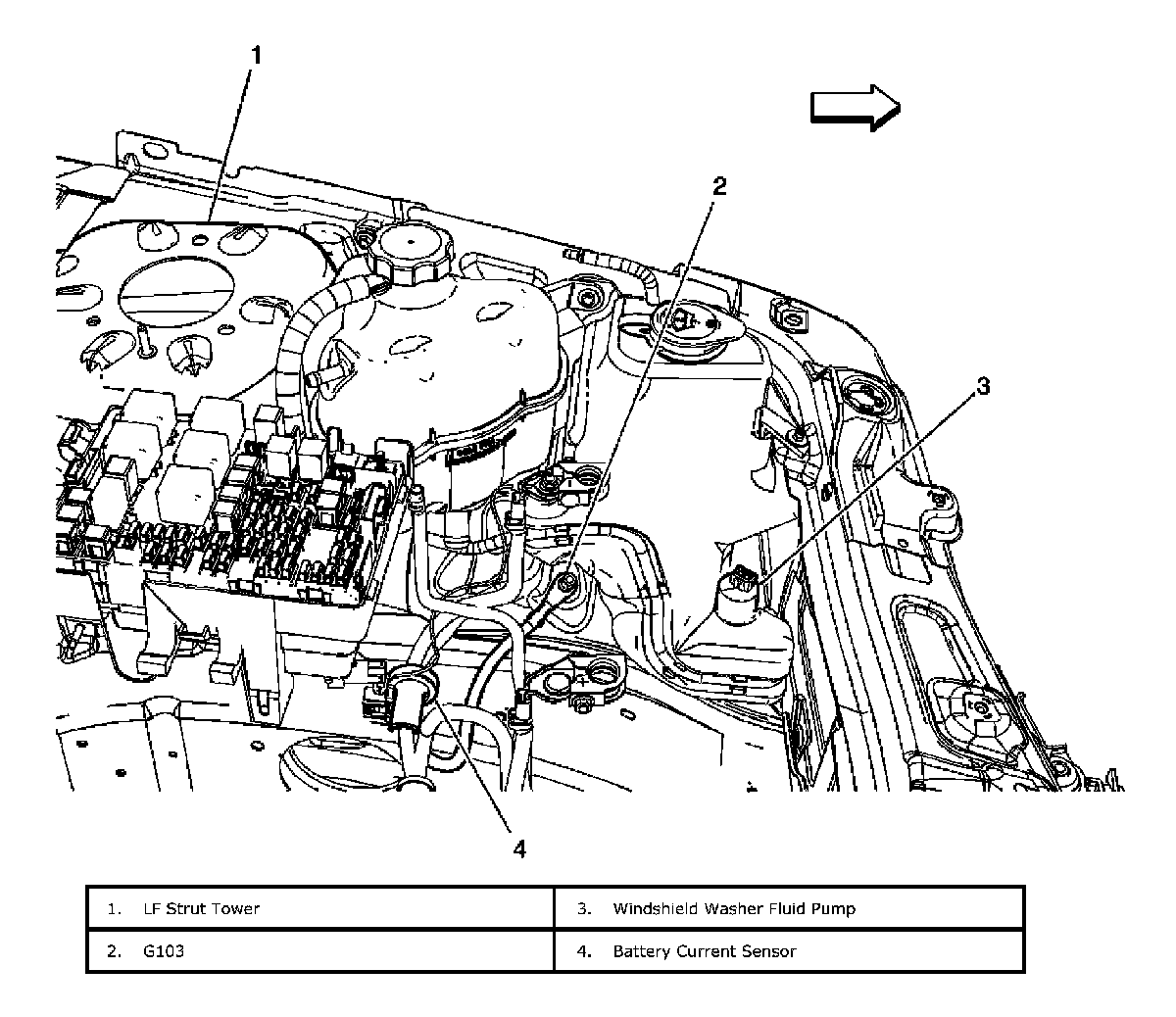 1

2

3

4

| 1. LF Strut Tower | 3. Windshield Washer Fluid Pump |
|---|---|
| 2. G103 | 4. Battery Current Sensor |