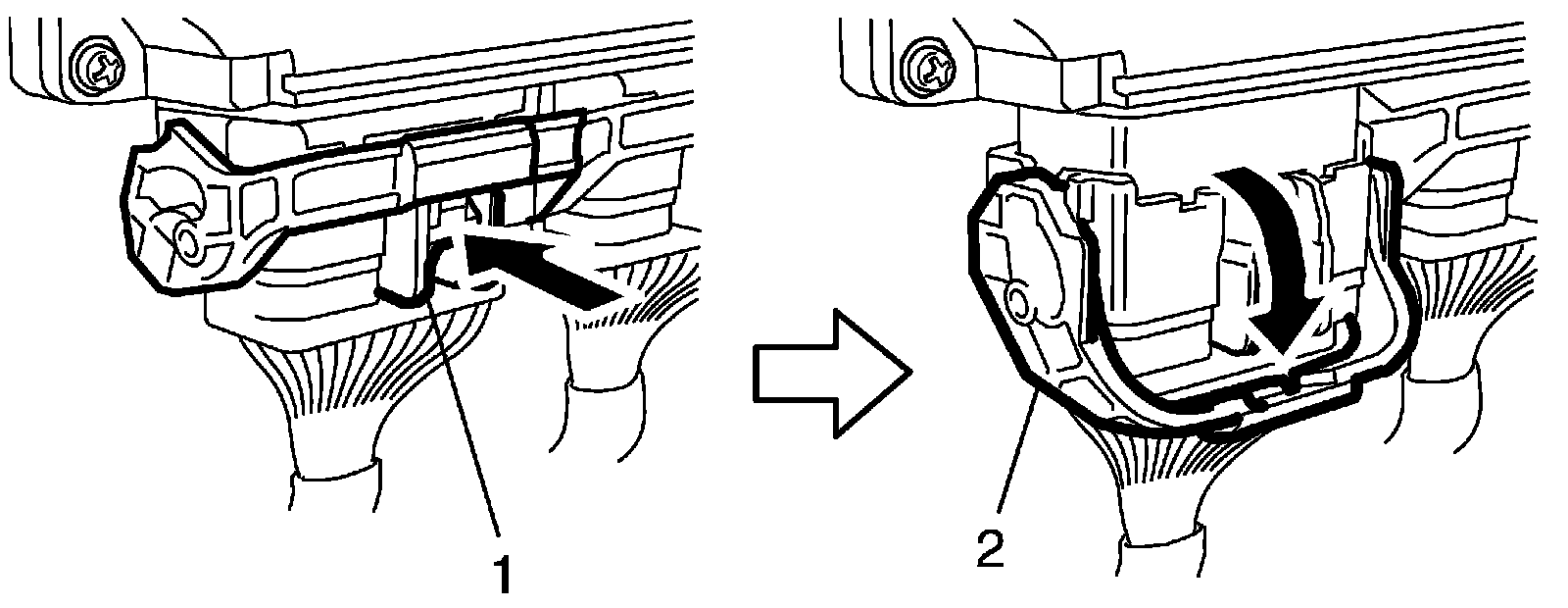 1

2