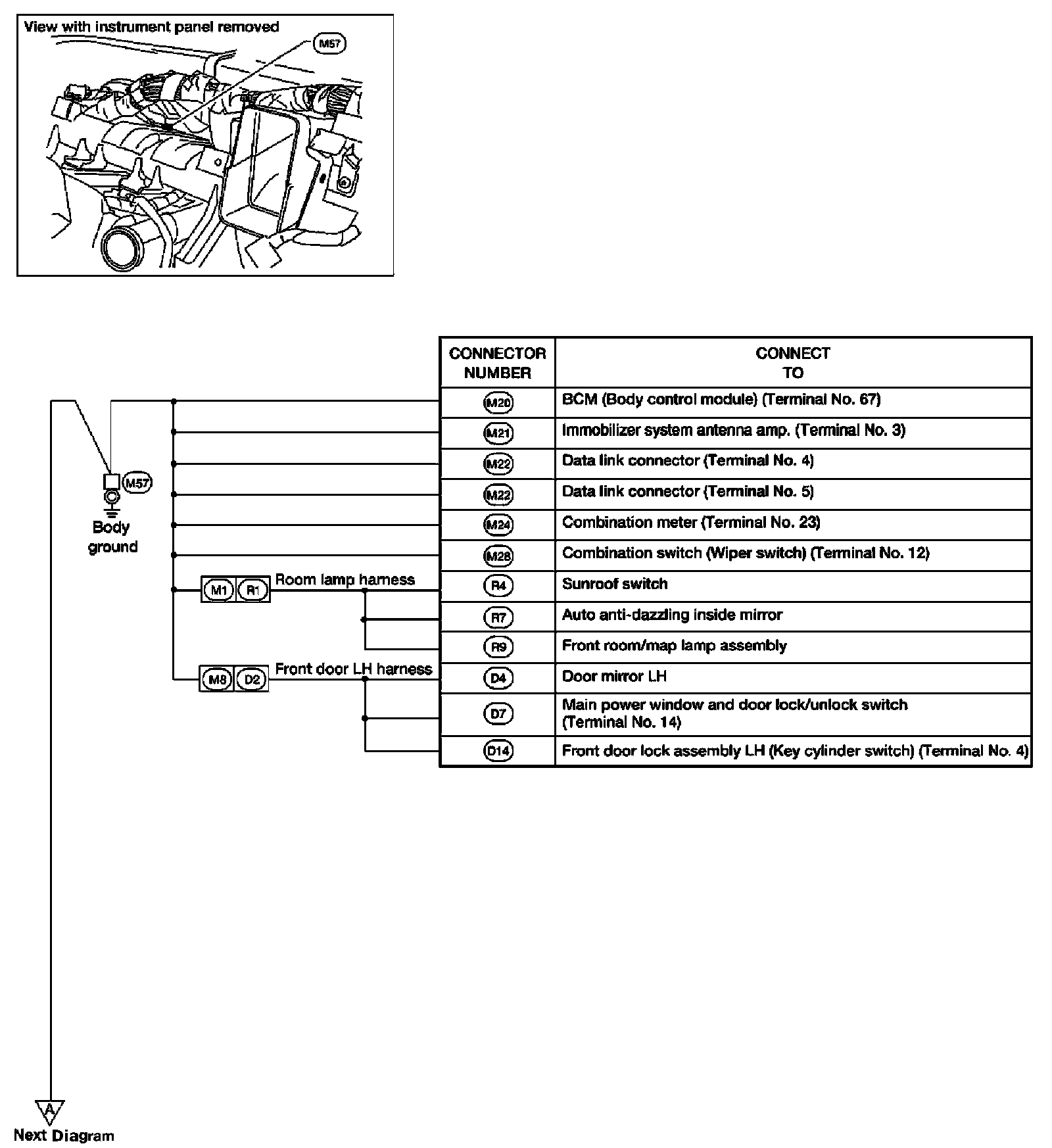 View with instrument panel removed

M57

M57

Body ground

M1 R1 Room lamp harness

M8 D2 Front door LH harness

| CONNECTOR NUMBER | CONNECT TO |
|---|---|
| M20 | BCM (Body control module) (Terminal No. 67) |
| M21 | Immobilizer system antenna amp. (Terminal No. 3) |
| M22 | Data link connector (Terminal No. 4) |
| M22 | Data link connector (Terminal No. 5) |
| M24 | Combination meter (Terminal No. 23) |
| M28 | Combination switch (Wiper switch) (Terminal No. 12) |
| R4 | Sunroof switch |
| R7 | Auto anti-dazzling inside mirror |
| R9 | Front room/map lamp assembly |
| D4 | Door mirror LH |
| D7 | Main power window and door lock/unlock switch (Terminal No. 14) |
| D14 | Front door lock assembly LH (Key cylinder switch) (Terminal No. 4) |

A
Next Diagram