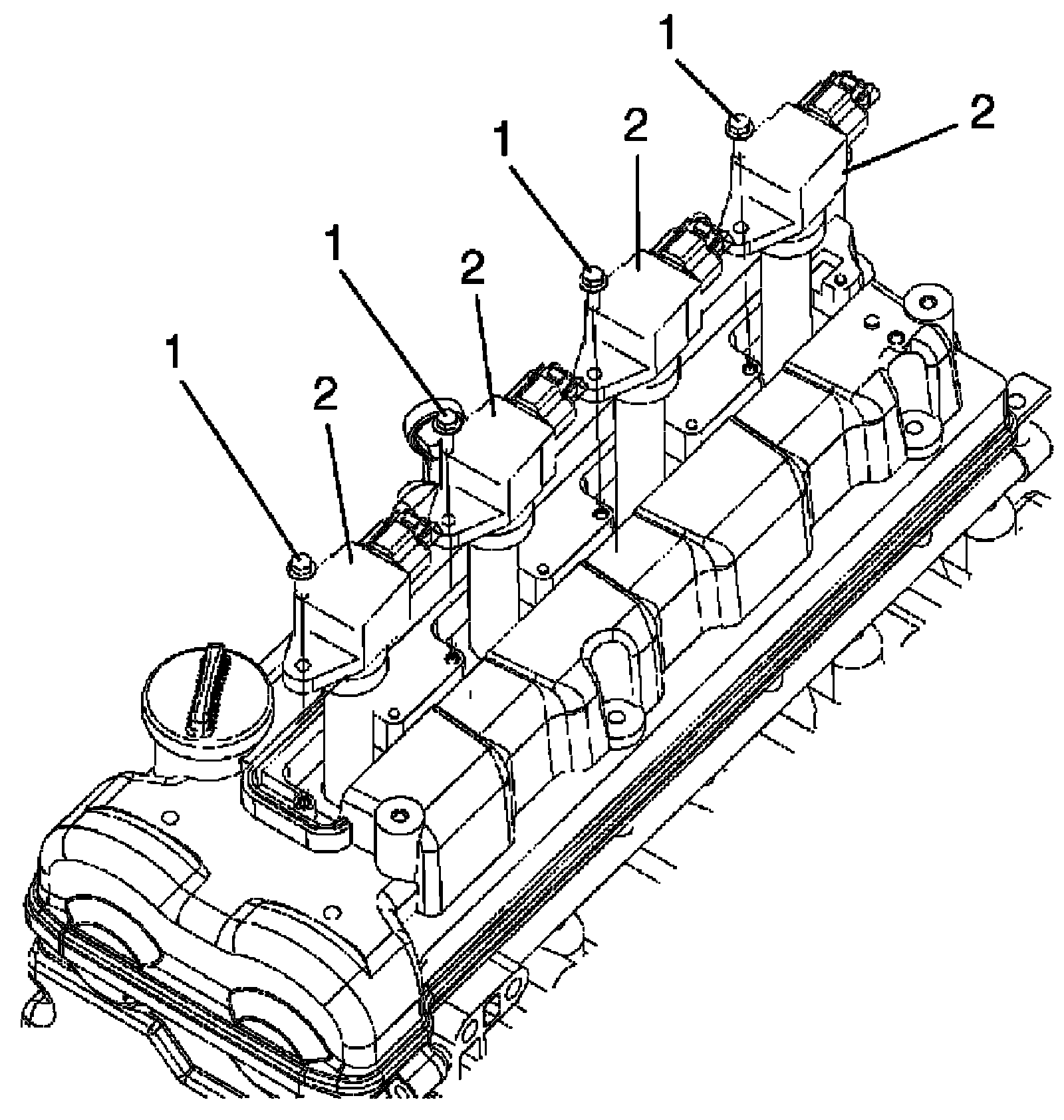 1
2
1
2
1
2
1
2